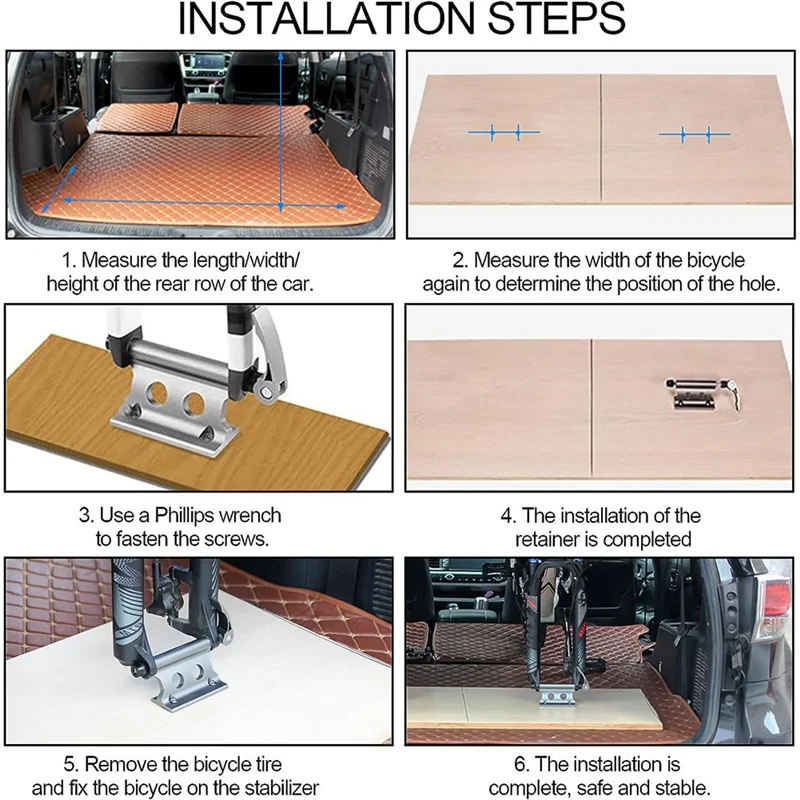 INSTALLATION STEPS

1. Measure the length/width/ height of the rear row of the car.

2. Measure the width of the bicycle again to determine the position of the hole.

3. Use a Phillips wrench to fasten the screws.

4. The installation of the retainer is completed

5. Remove the bicycle tire and fix the bicycle on the stabilizer

6. The installation is complete, safe and stable.