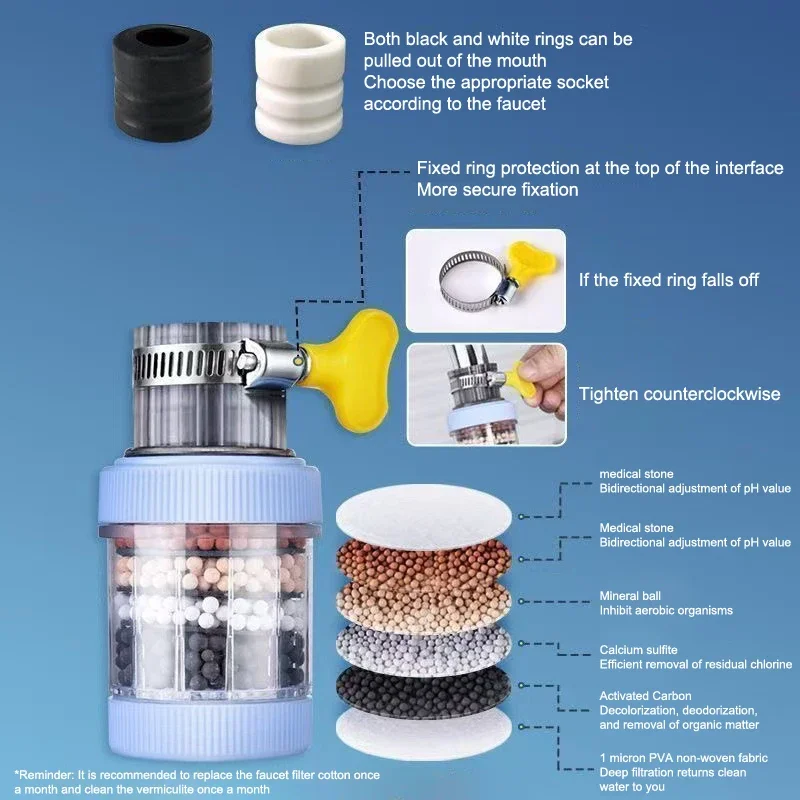 Both black and white rings can be pulled out of the mouth
Choose the appropriate socket according to the faucet

Fixed ring protection at the top of the interface
More secure fixation

If the fixed ring falls off

Tighten counterclockwise

medical stone
Bidirectional adjustment of pH value

Medical stone
Bidirectional adjustment of pH value

Mineral ball
Inhibit aerobic organisms

Calcium sulfite
Efficient removal of residual chlorine

Activated Carbon
Decolorization, deodorization, and removal of organic matter

1 micron PVA non-woven fabric
Deep filtration returns clean water to you

*Reminder: It is recommended to replace the faucet filter cotton once a month and clean the vermiculite once a month