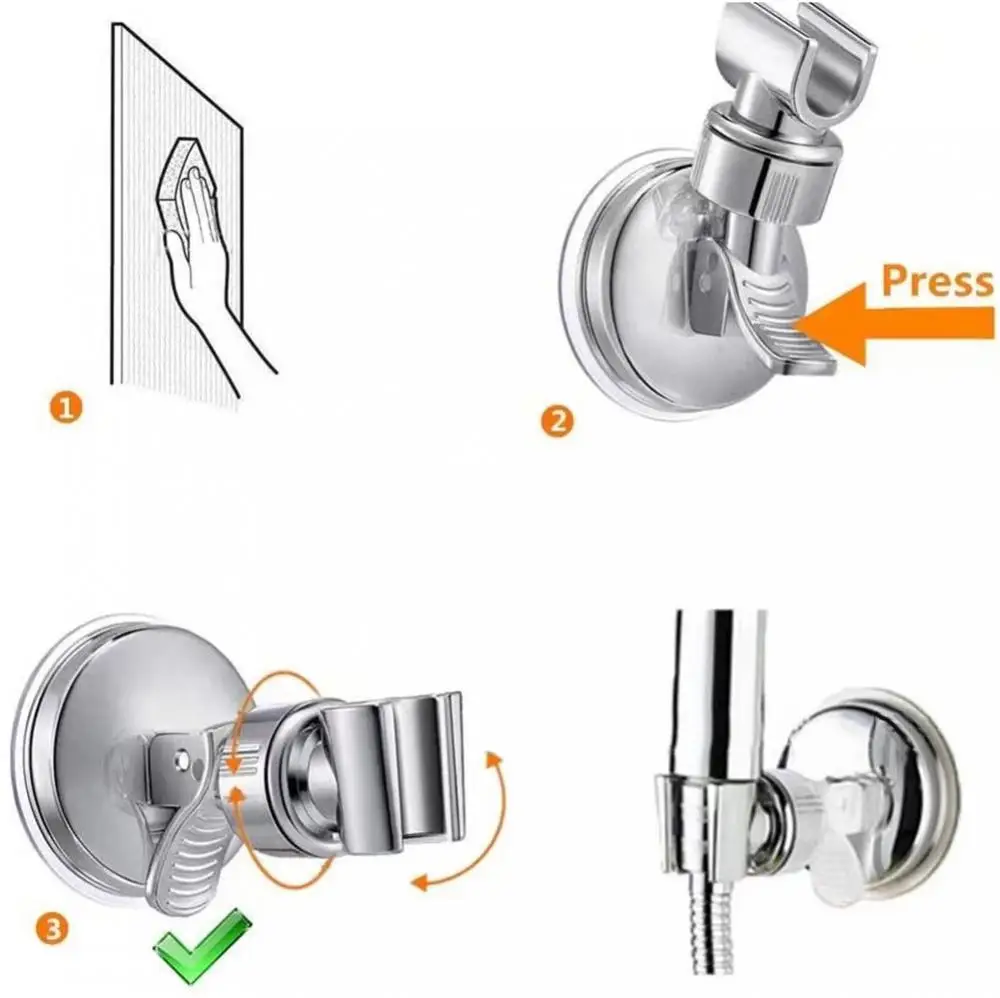 1

Press

2

3