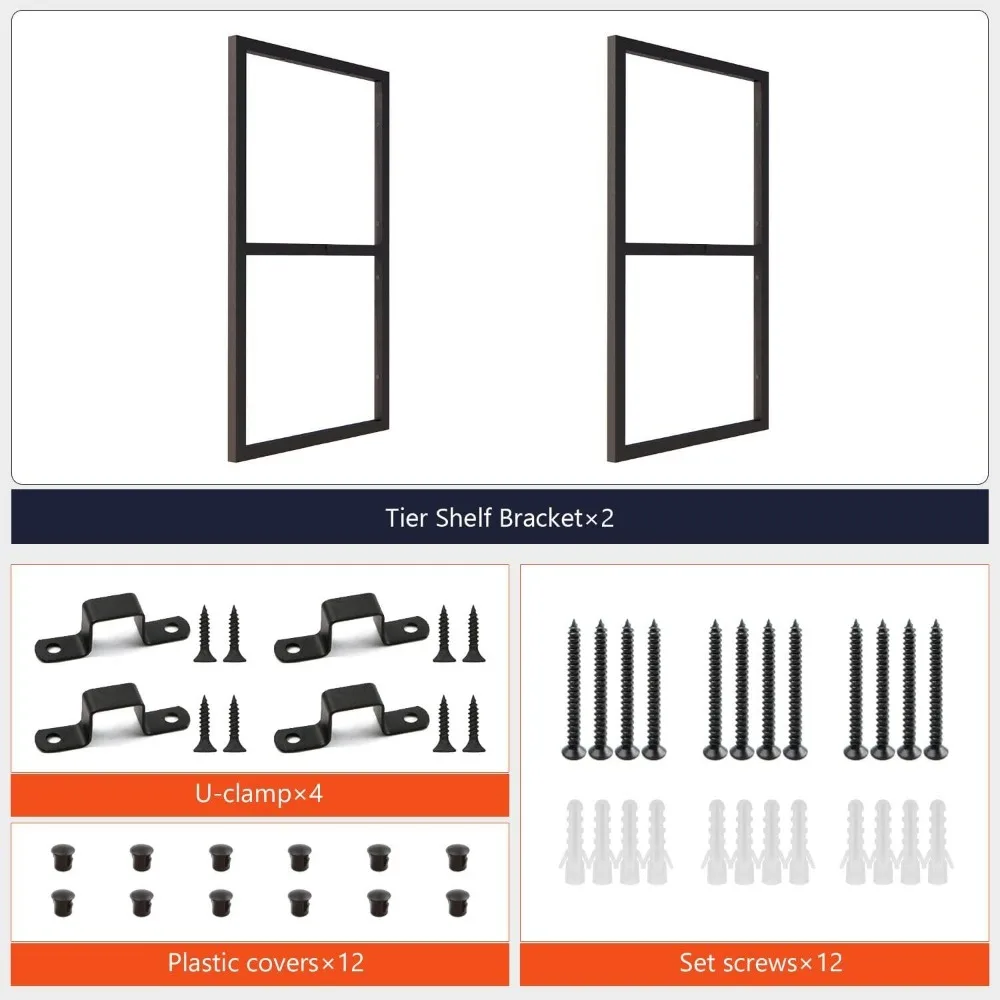 Tier Shelf Bracket×2

U-clamp×4

Plastic covers×12

Set screws×12