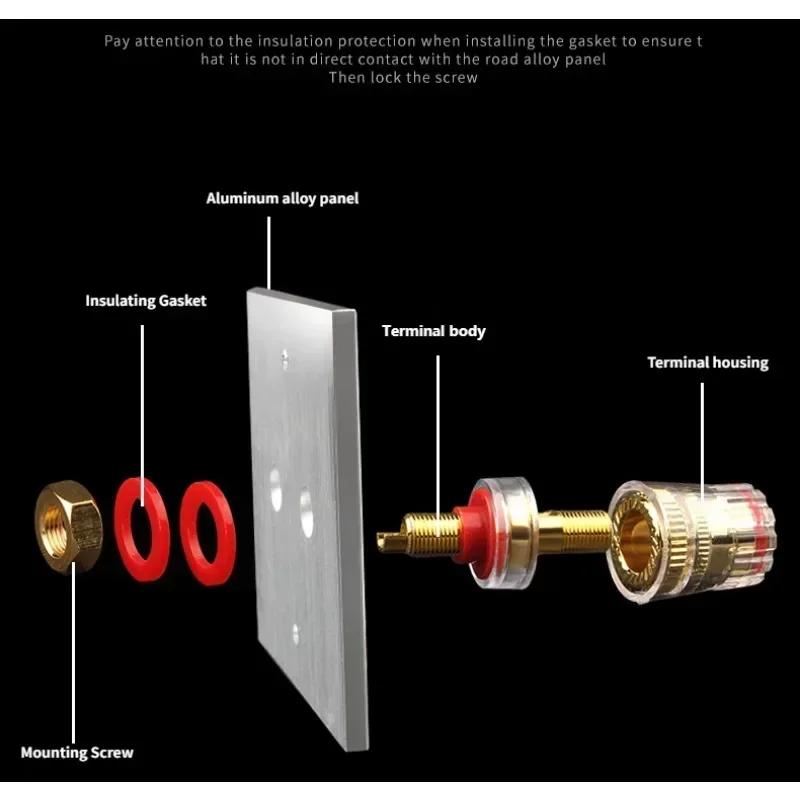 Pay attention to the insulation protection when installing the gasket to ensure t hat it is not in direct contact with the road alloy panel
Then lock the screw

Aluminum alloy panel

Insulating Gasket

Terminal body

Terminal housing

Mounting Screw