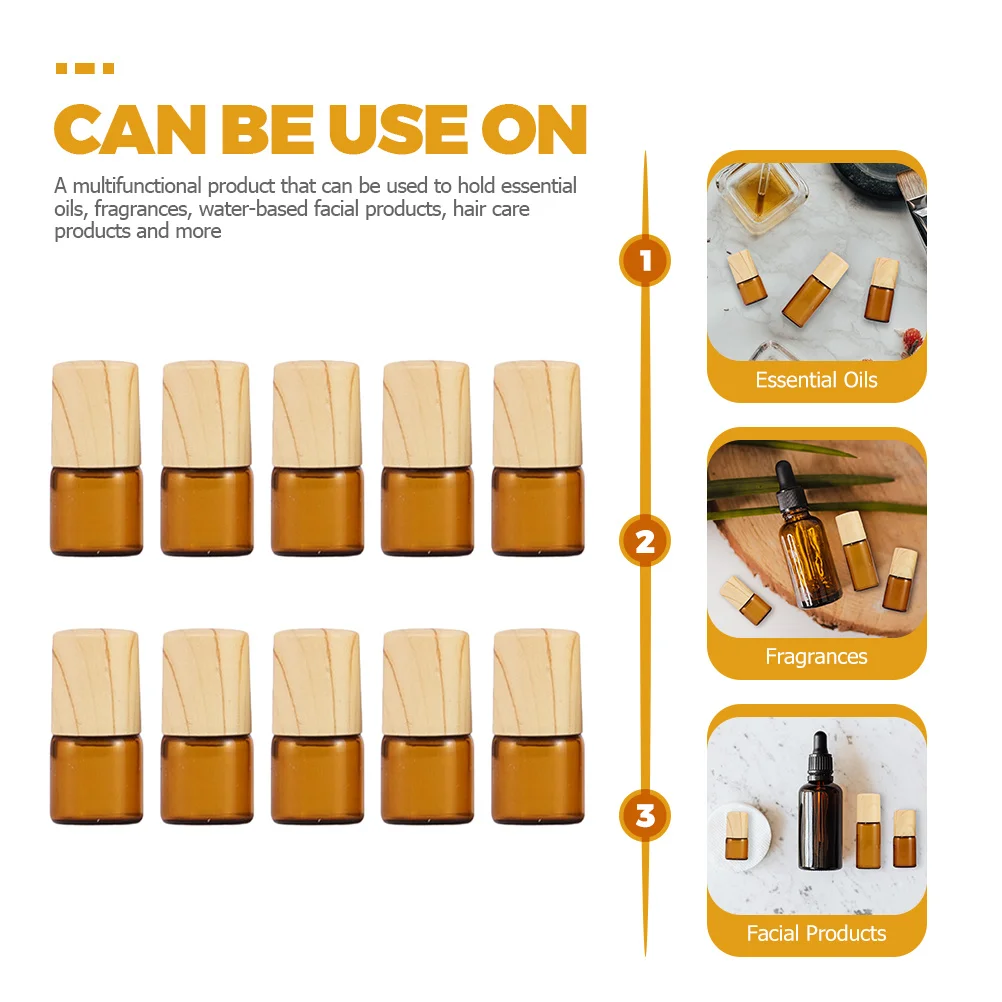 CAN BE USE ON

A multifunctional product that can be used to hold essential oils, fragrances, water-based facial products, hair care products and more

1

Essential Oils

2

Fragrances

3

Facial Products