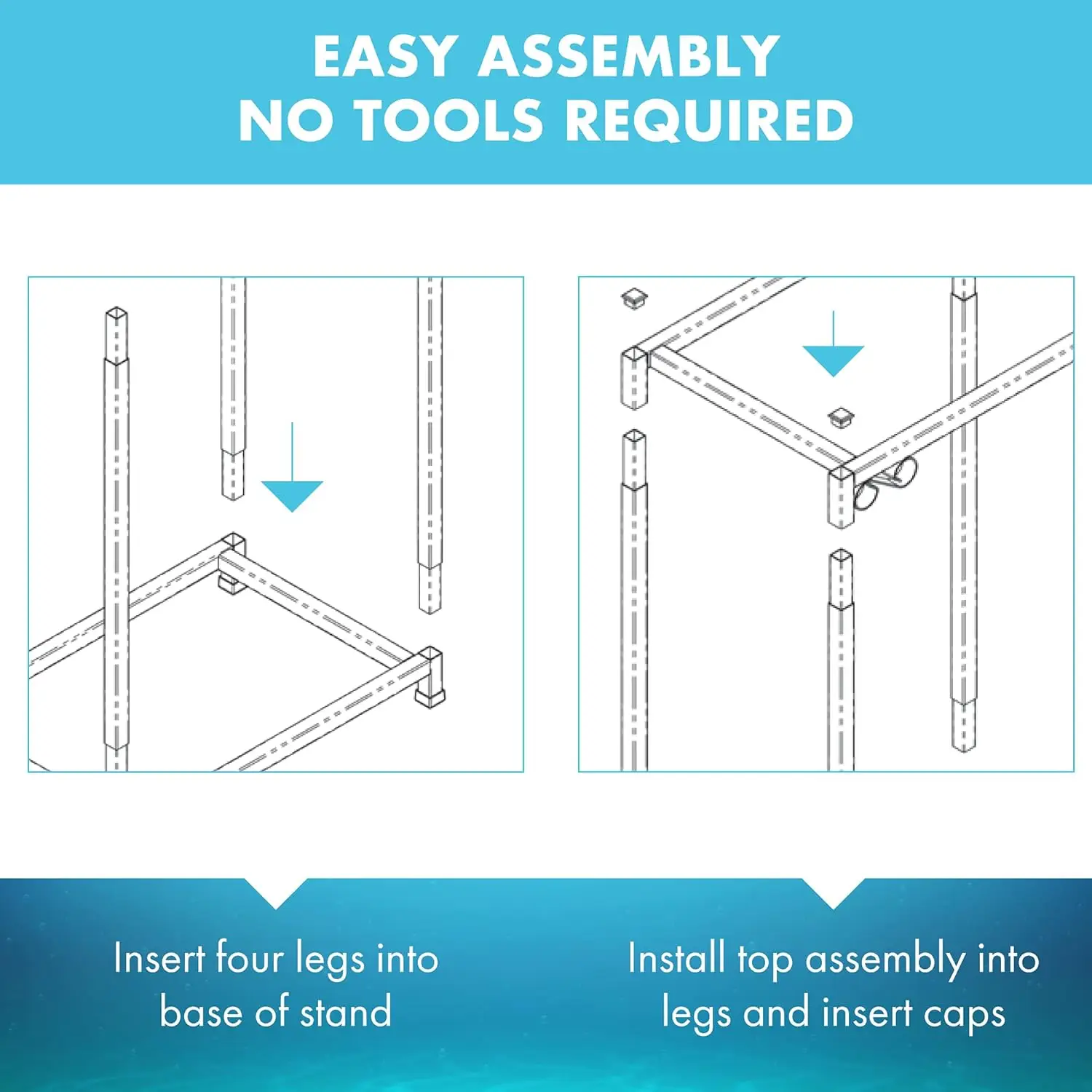 EASY ASSEMBLY
NO TOOLS REQUIRED

Insert four legs into base of stand

Install top assembly into legs and insert caps