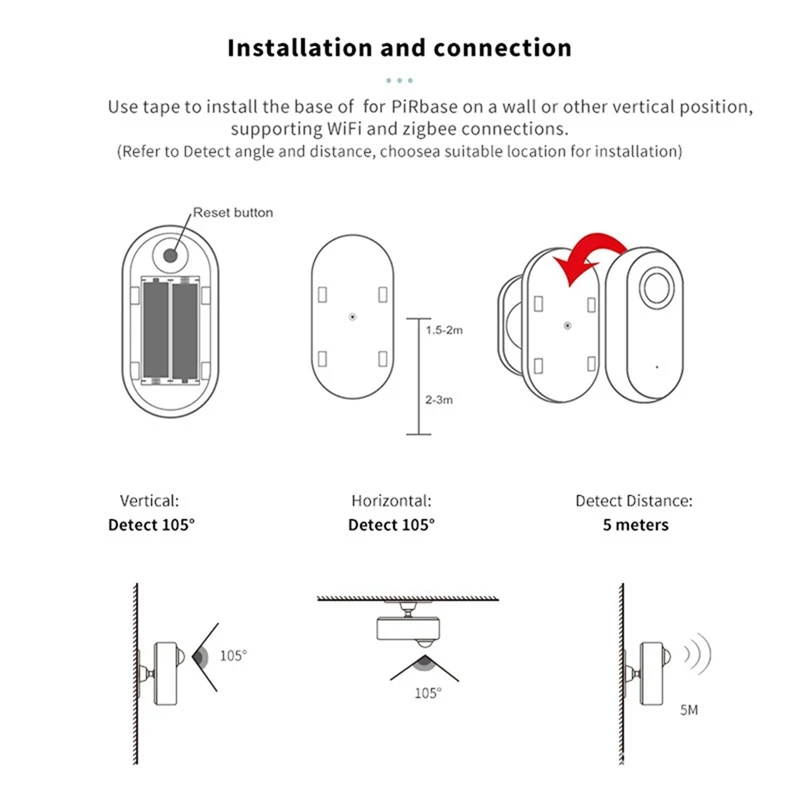 Installation and connection

Use tape to install the base of for PiRbase on a wall or other vertical position, supporting WiFi and zigbee connections.
(Refer to Detect angle and distance, choosea suitable location for installation)

Reset button

1.5-2m

2-3m

Vertical:
Detect 105°

Horizontal:
Detect 105°

Detect Distance:
5 meters

105°

105°

5M