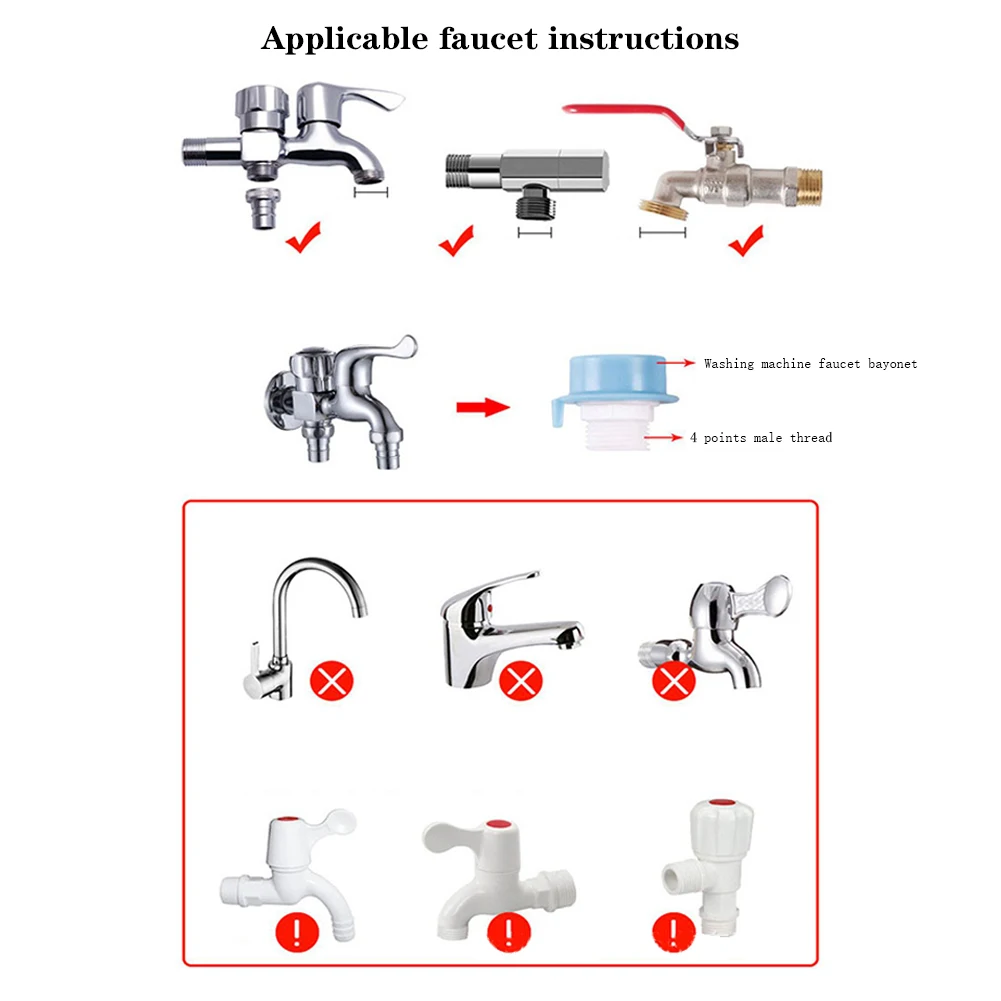 Applicable faucet instructions

Washing machine faucet bayonet

4 points male thread