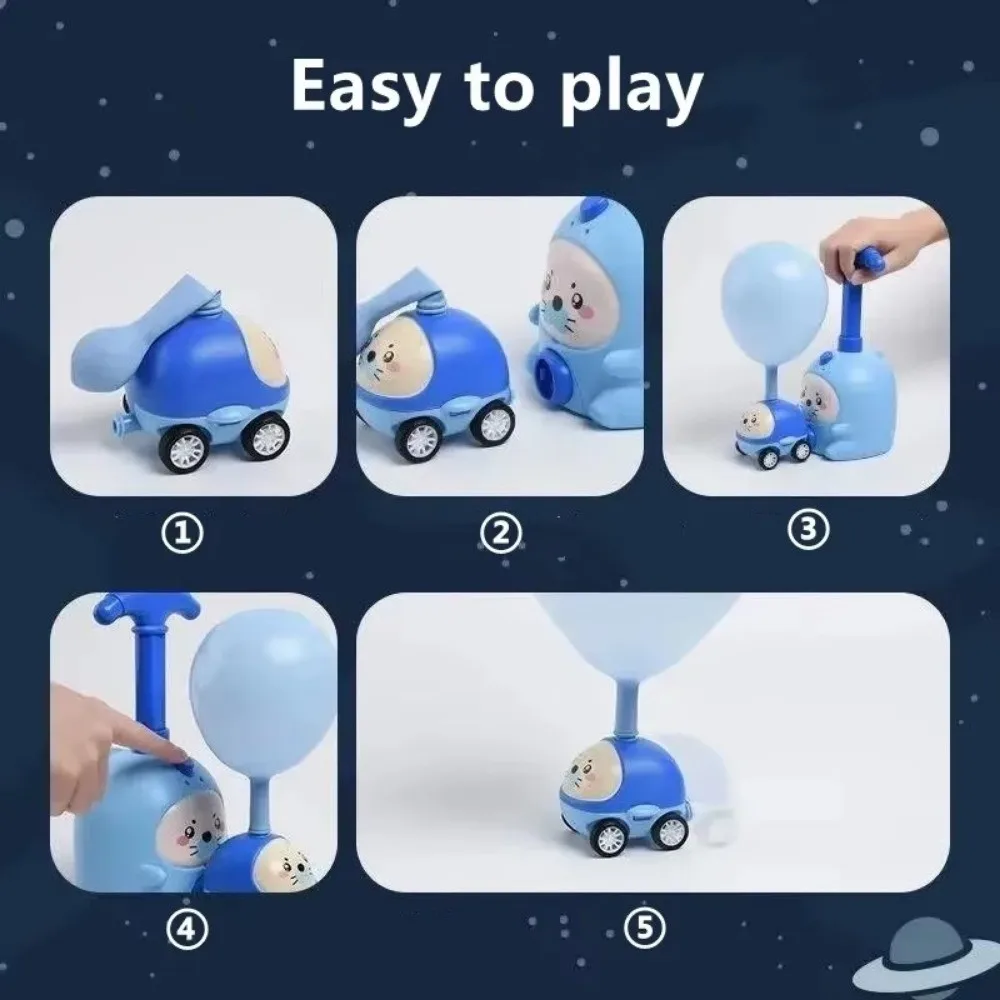 Easy to play

①

②

③

④

⑤