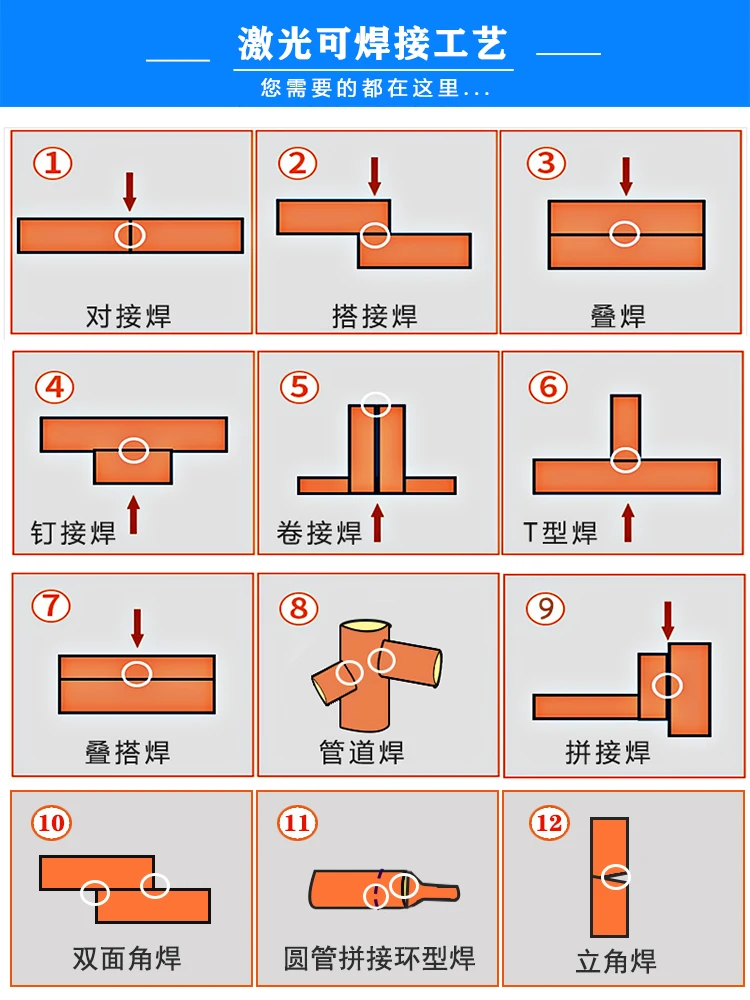 激光可焊接工艺

您需要的都在这里...

① 对接焊

② 搭接焊

③ 叠焊

④ 钉接焊

⑤ 卷接焊

⑥ T型焊

⑦ 叠搭焊

⑧ 管道焊

⑨ 拼接焊

⑩ 双面角焊

⑪ 圆管拼接环型焊

⑫ 立角焊