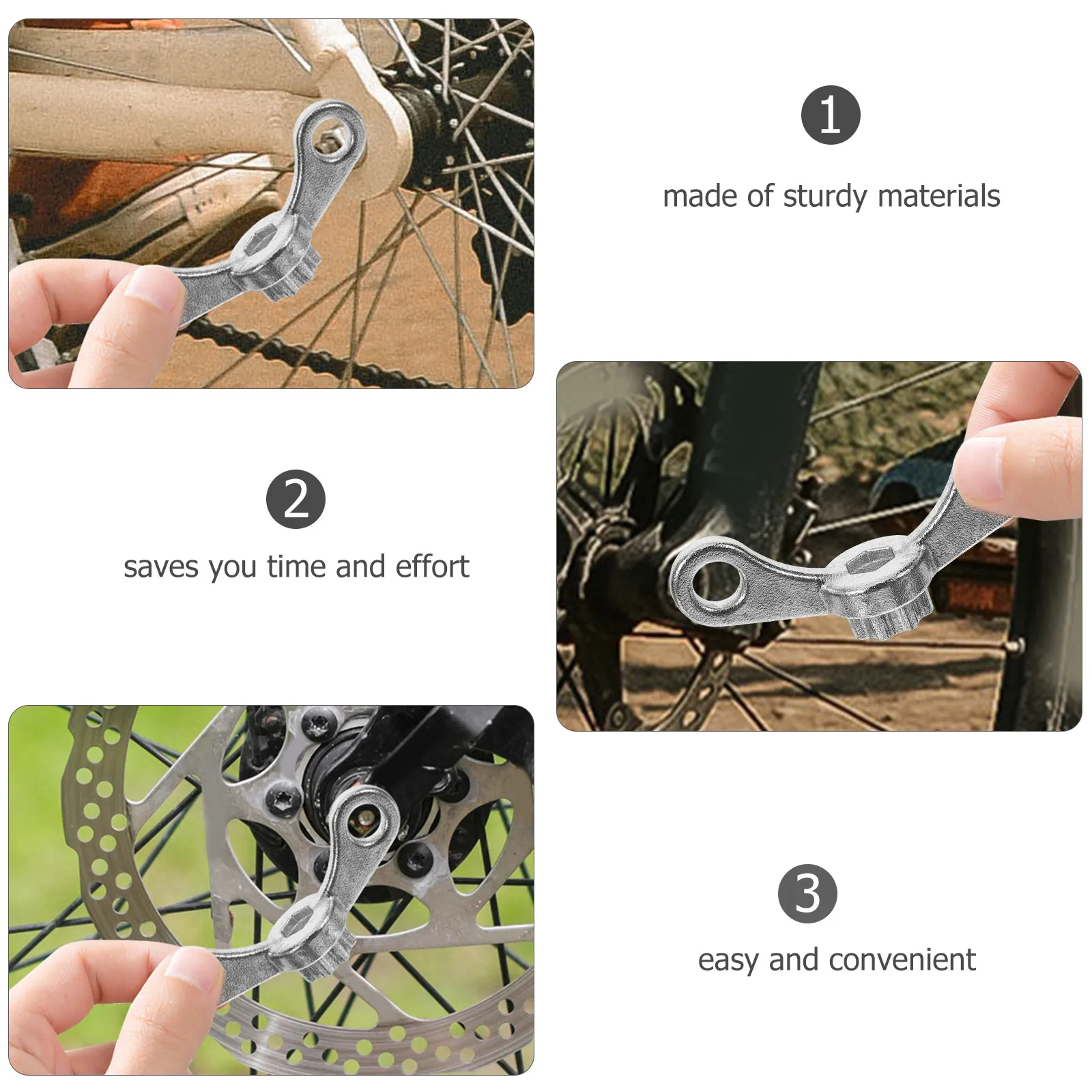 1

made of sturdy materials

2

saves you time and effort

3

easy and convenient