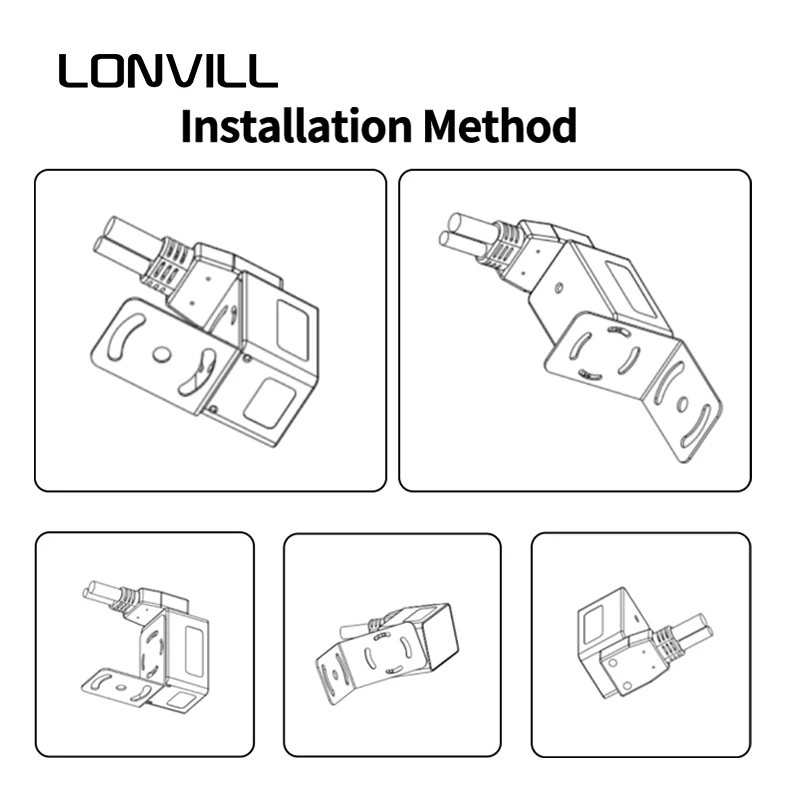 LONVILL
Installation Method