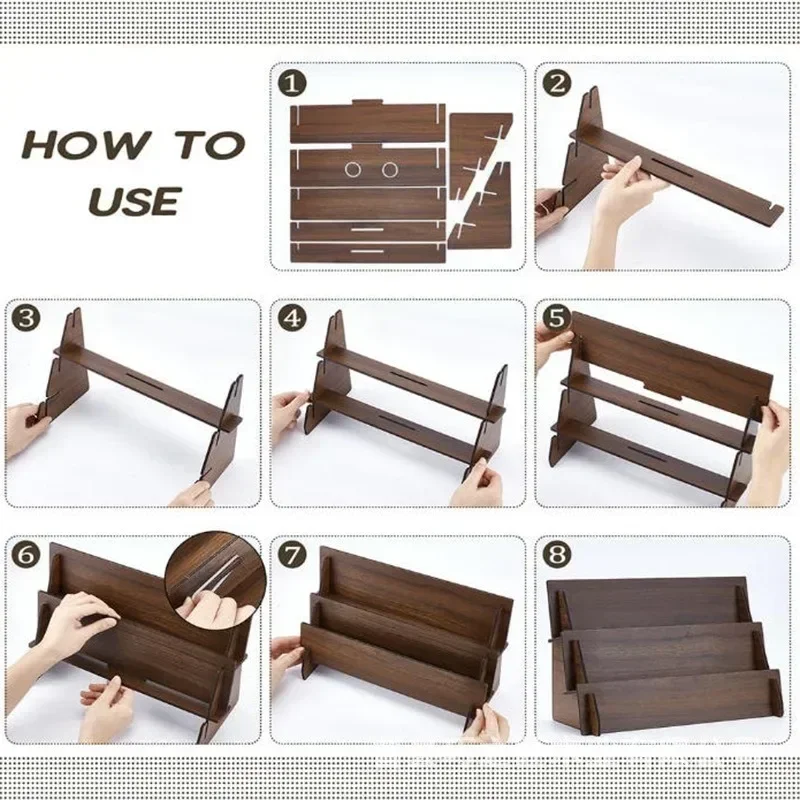 HOW TO
USE

1

2

3

4

5

6

7

8