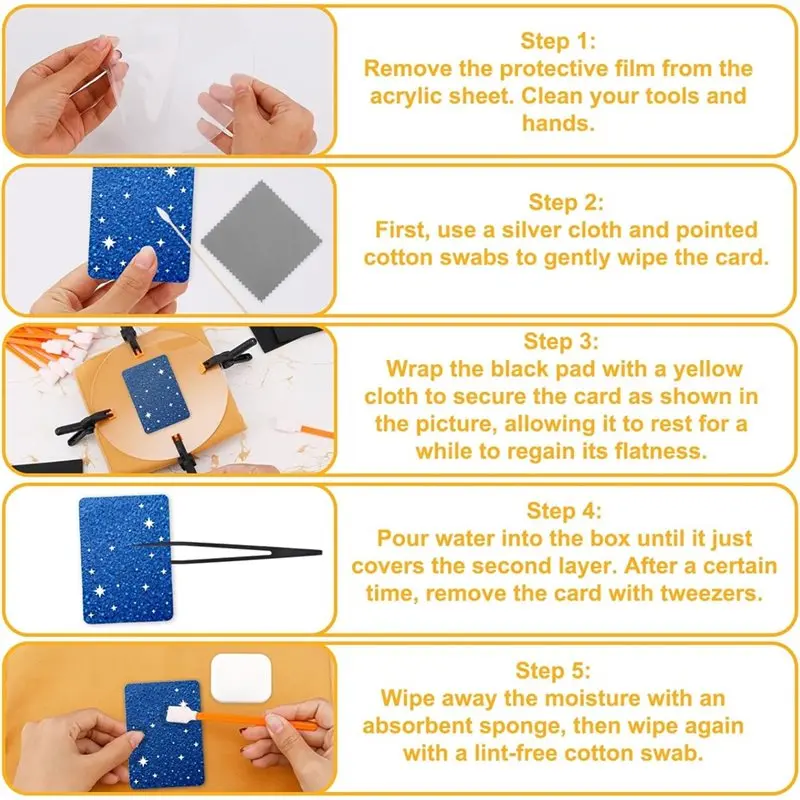 Step 1:
Remove the protective film from the acrylic sheet. Clean your tools and hands.

Step 2:
First, use a silver cloth and pointed cotton swabs to gently wipe the card.

Step 3:
Wrap the black pad with a yellow cloth to secure the card as shown in the picture, allowing it to rest for a while to regain its flatness.

Step 4:
Pour water into the box until it just covers the second layer. After a certain time, remove the card with tweezers.

Step 5:
Wipe away the moisture with an absorbent sponge, then wipe again with a lint-free cotton swab.