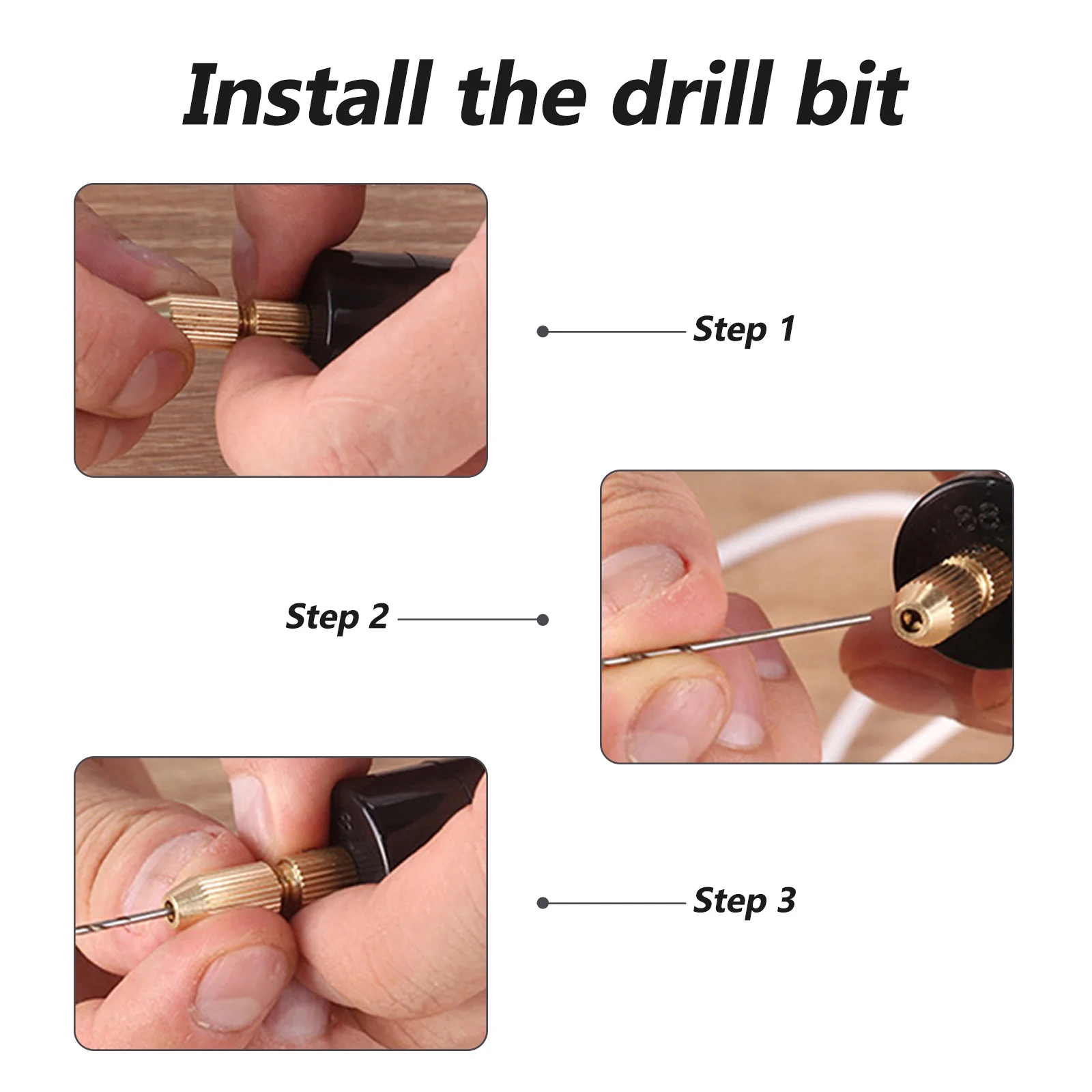 Install the drill bit

Step 1

Step 2

Step 3