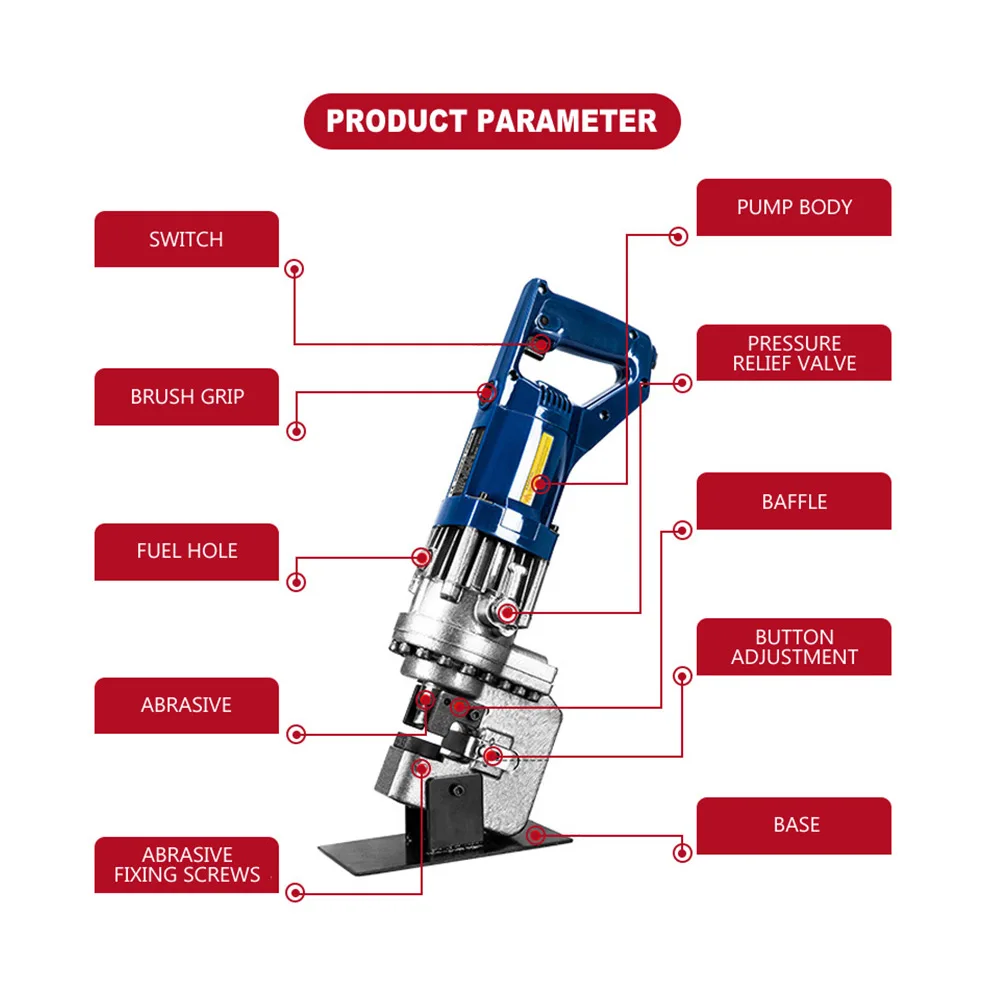 PRODUCT PARAMETER

SWITCH

BRUSH GRIP

FUEL HOLE

ABRASIVE

ABRASIVE FIXING SCREWS

PUMP BODY

PRESSURE RELIEF VALVE

BAFFLE

BUTTON ADJUSTMENT

BASE