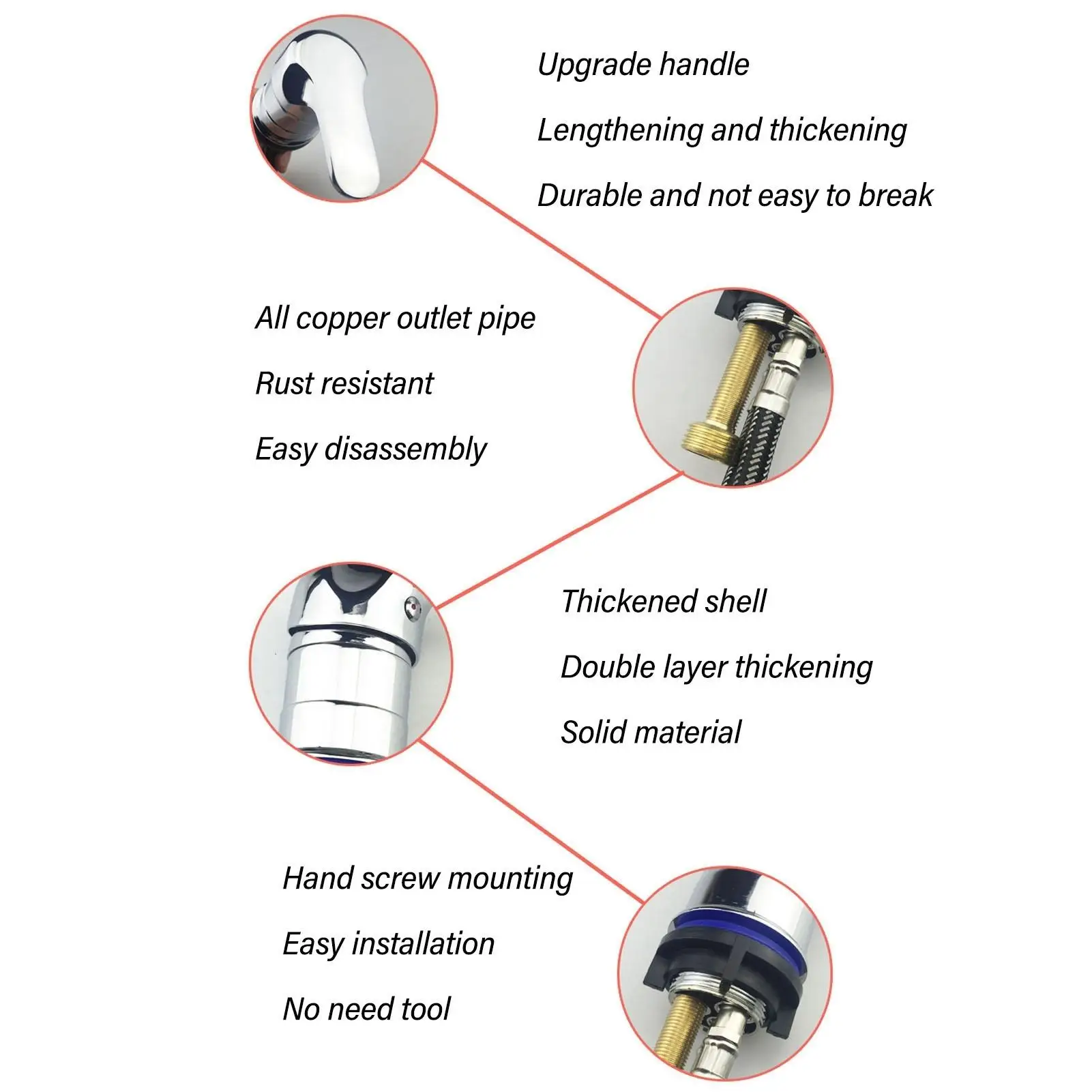 Upgrade handle

Lengthening and thickening

Durable and not easy to break

All copper outlet pipe

Rust resistant

Easy disassembly

Thickened shell

Double layer thickening

Solid material

Hand screw mounting

Easy installation

No need tool