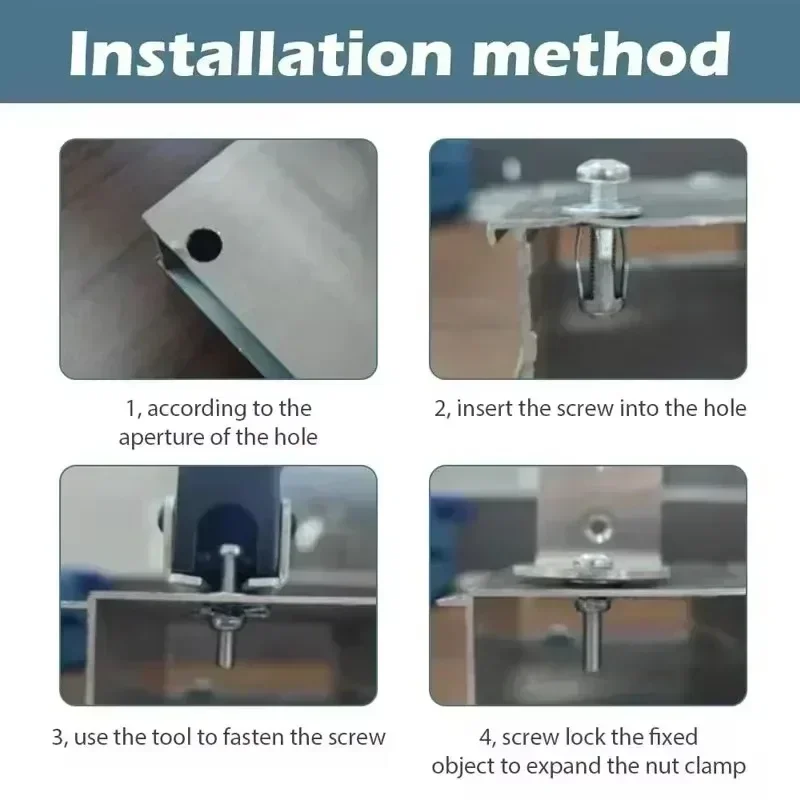 Installation method

1, according to the aperture of the hole

2, insert the screw into the hole

3, use the tool to fasten the screw

4, screw lock the fixed object to expand the nut clamp