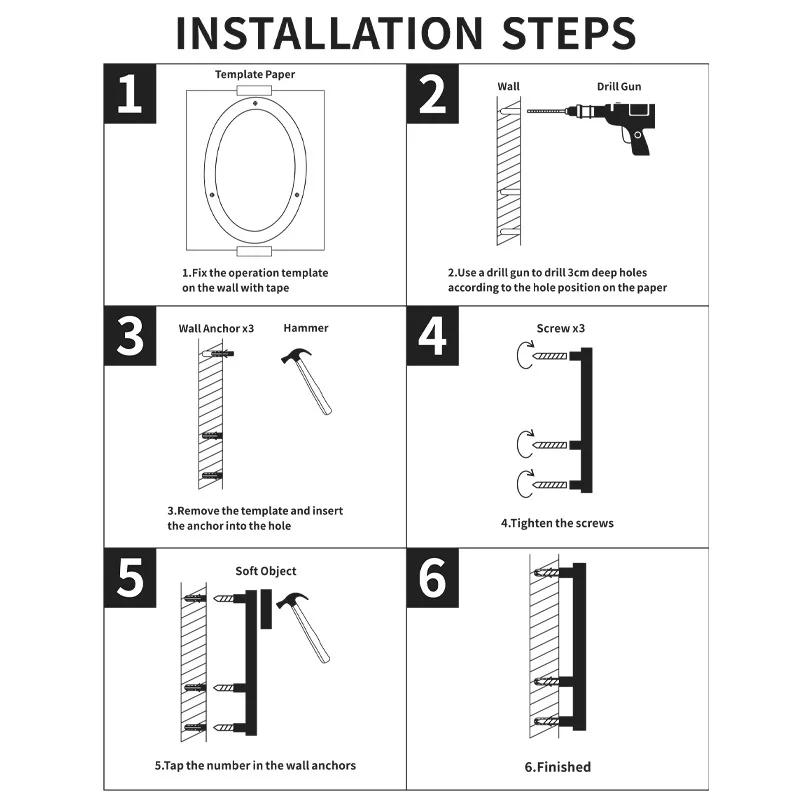 INSTALLATION STEPS

1

Template Paper

1.Fix the operation template on the wall with tape

2

Wall

Drill Gun

2.Use a drill gun to drill 3cm deep holes according to the hole position on the paper

3

Wall Anchor x3

Hammer

3.Remove the template and insert the anchor into the hole

4

Screw x3

4.Tighten the screws

5

Soft Object

5.Tap the number in the wall anchors

6

6.Finished