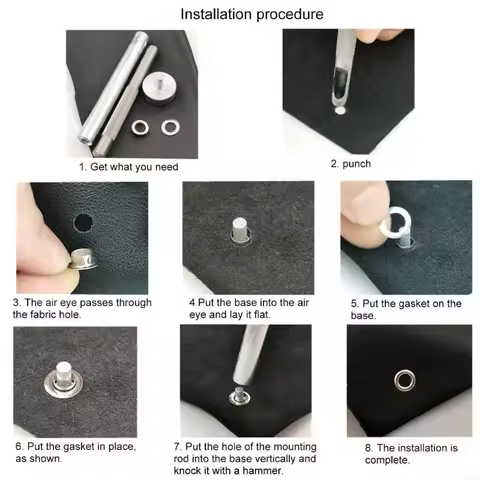 Installation procedure

1. Get what you need

2. punch

3. The air eye passes through the fabric hole.

4 Put the base into the air eye and lay it flat.

5. Put the gasket on the base.

6. Put the gasket in place, as shown.

7. Put the hole of the mounting rod into the base vertically and knock it with a hammer.

8. The installation is complete.