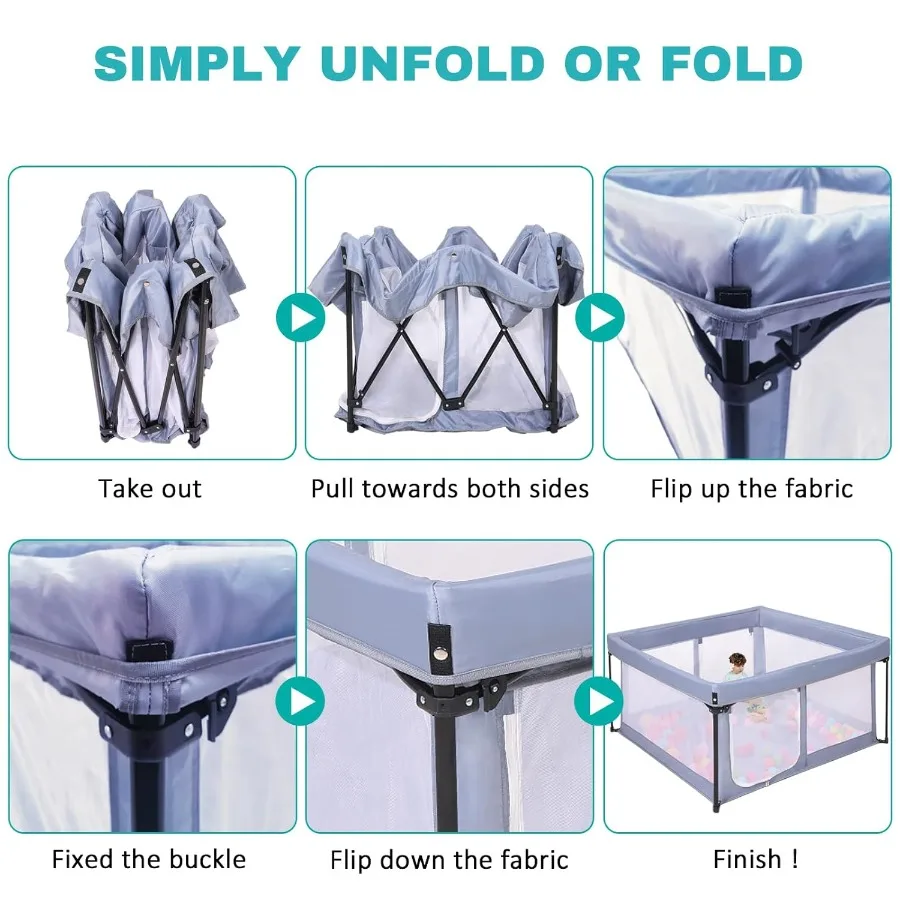 SIMPLY UNFOLD OR FOLD

Take out

Pull towards both sides

Flip up the fabric

Fixed the buckle

Flip down the fabric

Finish !