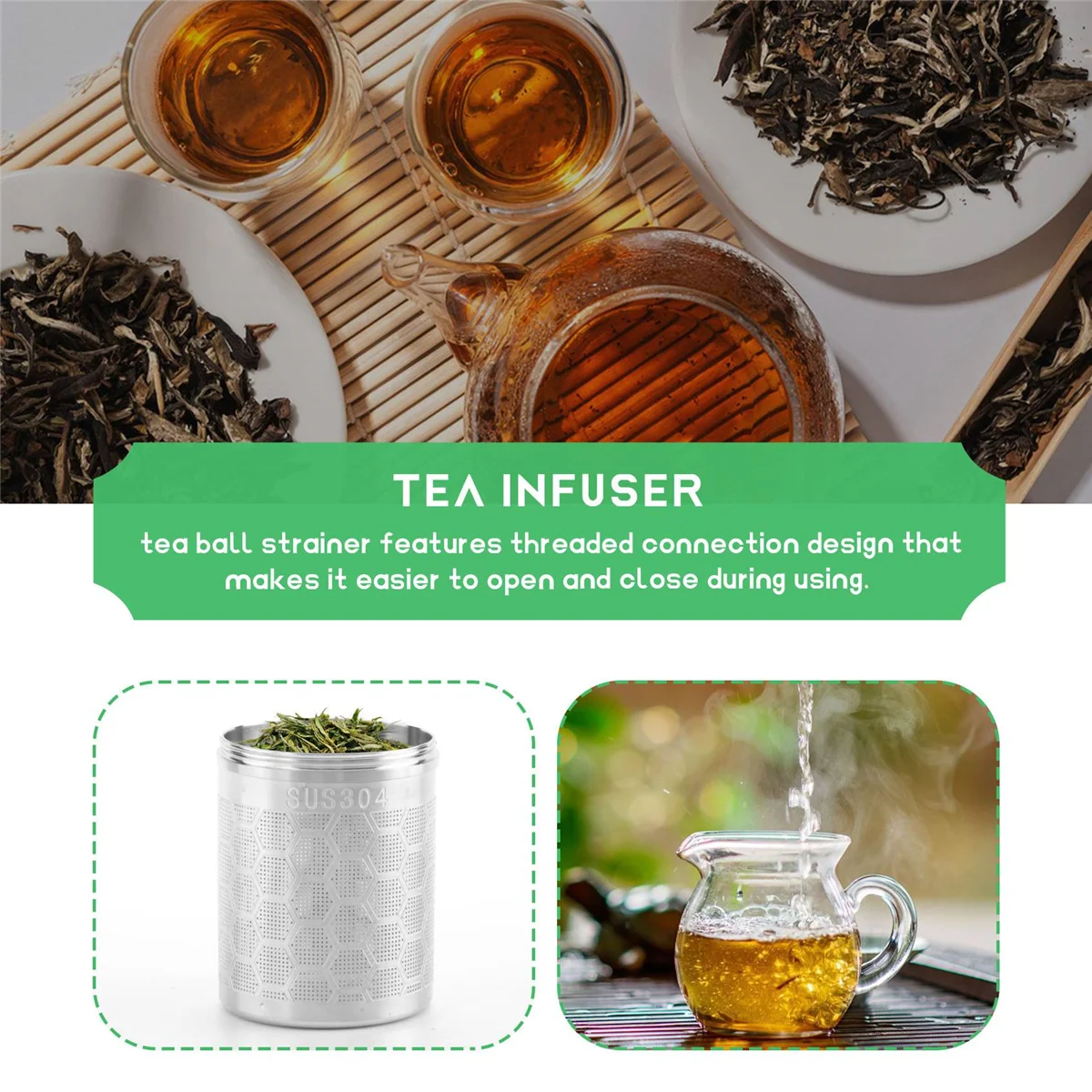 TEA INFUSER

tea ball strainer features threaded connection design that makes it easier to open and close during using.

SUS304