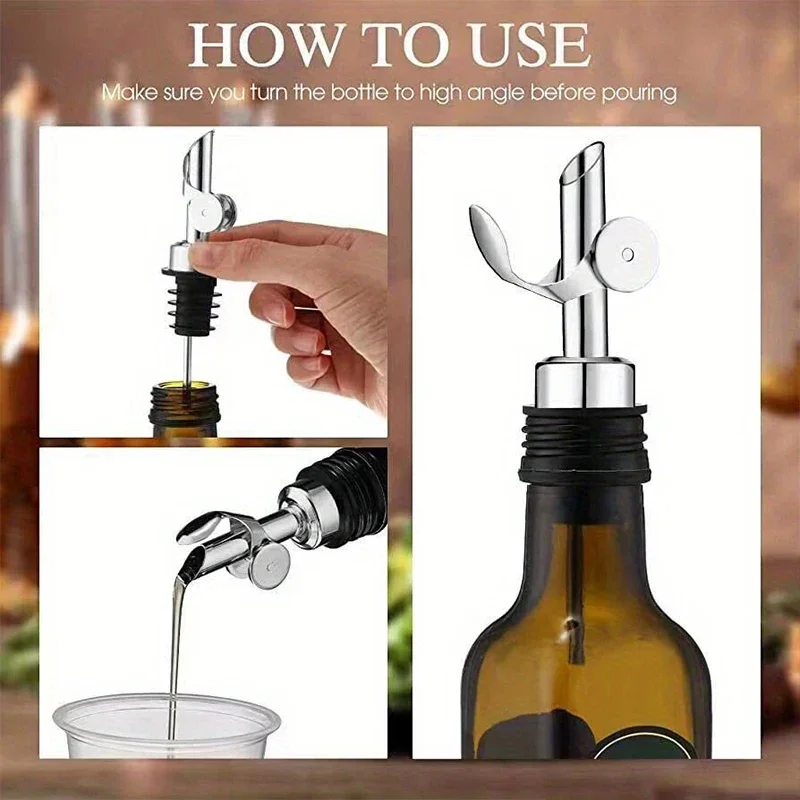 HOW TO USE

Make sure you turn the bottle to high angle before pouring