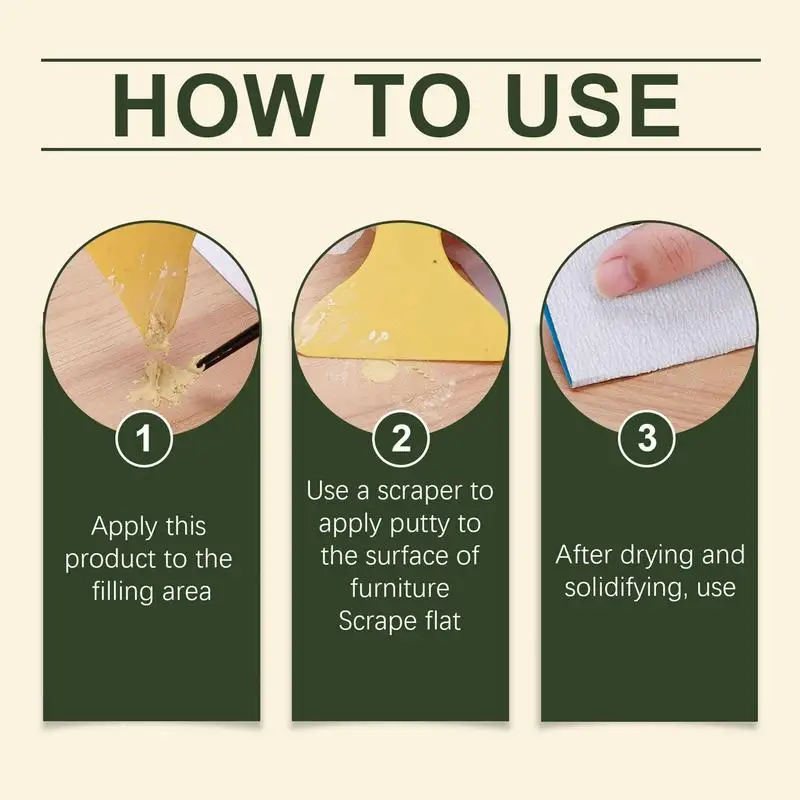 HOW TO USE

1

Apply this product to the filling area

2

Use a scraper to apply putty to the surface of furniture Scrape flat

3

After drying and solidifying, use