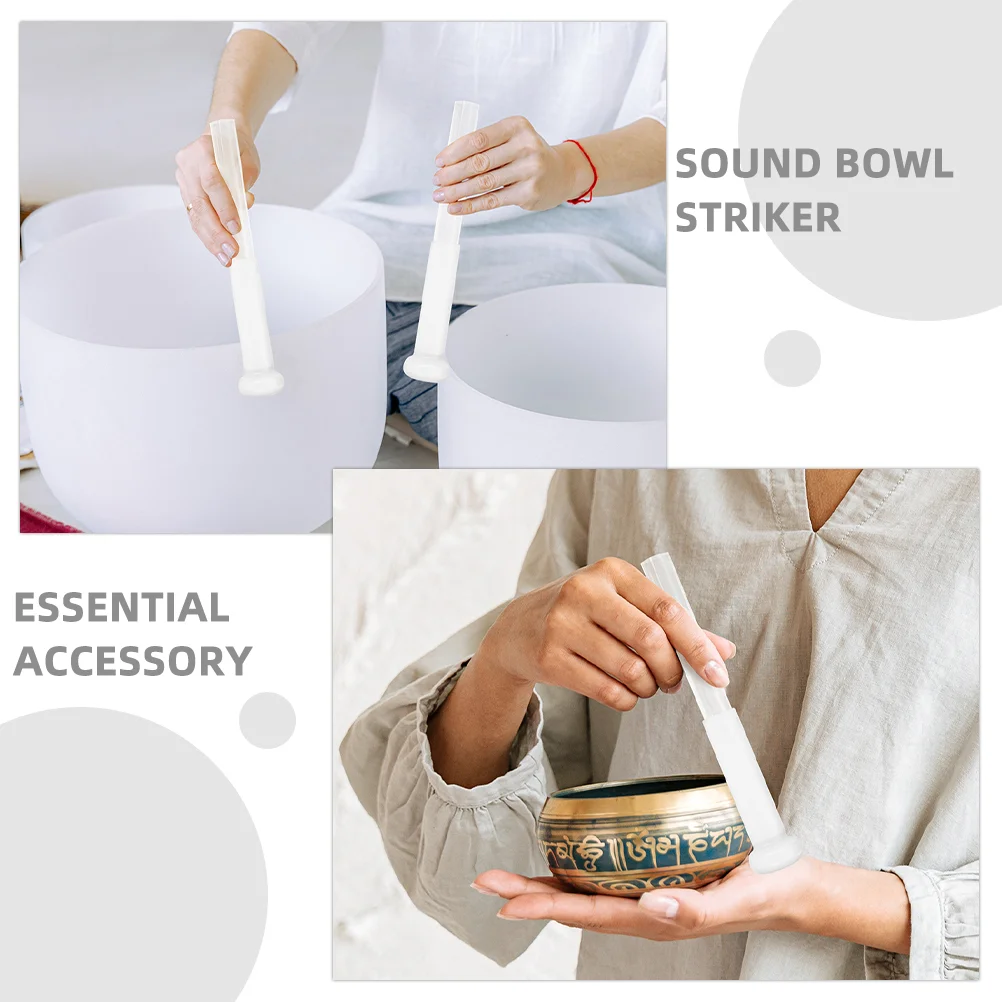 SOUND BOWL
STRIKER

ESSENTIAL
ACCESSORY