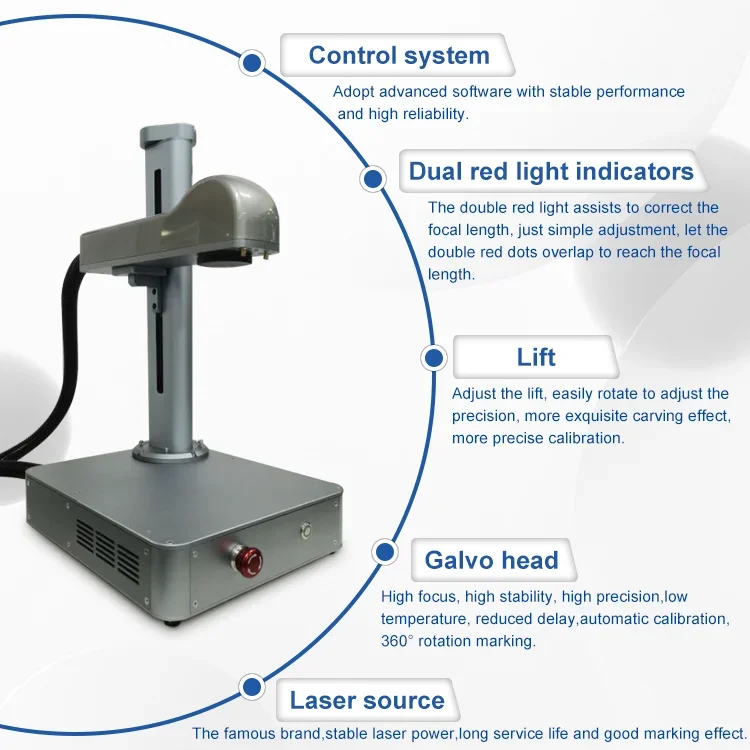 Control system

Adopt advanced software with stable performance and high reliability.

Dual red light indicators

The double red light assists to correct the focal length, just simple adjustment, let the double red dots overlap to reach the focal length.

Lift

Adjust the lift, easily rotate to adjust the precision, more exquisite carving effect, more precise calibration.

Galvo head

High focus, high stability, high precision,low temperature, reduced delay,automatic calibration, 360° rotation marking.

Laser source

The famous brand,stable laser power,long service life and good marking effect.