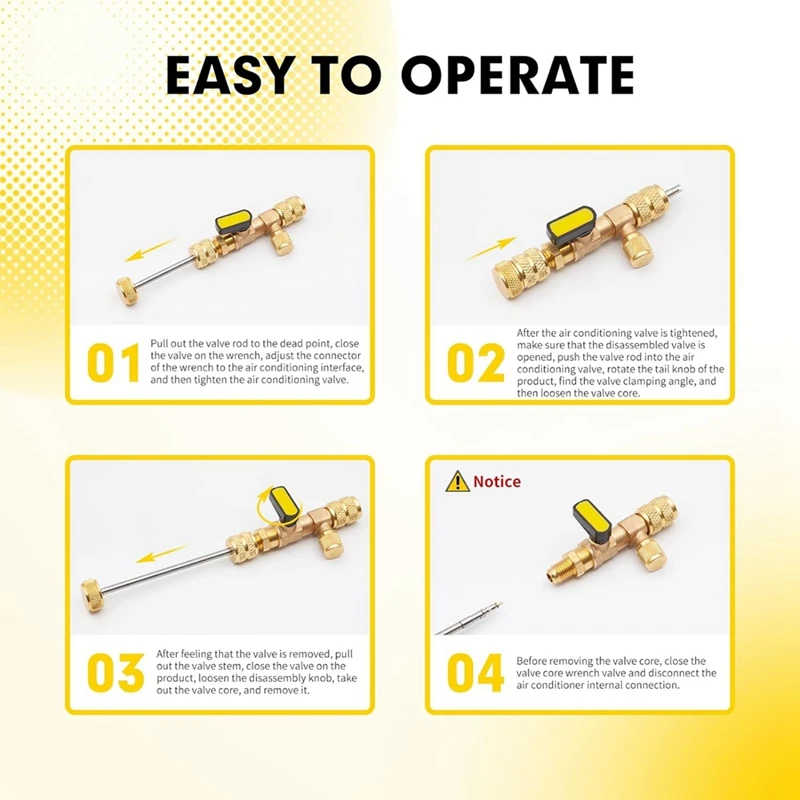 EASY TO OPERATE

01 Pull out the valve rod to the dead point, close the valve on the wrench, adjust the connector of the wrench to the air conditioning interface, and then tighten the air conditioning valve.

02 After the air conditioning valve is tightened, make sure that the disassembled valve is opened, push the valve rod into the air conditioning valve, rotate the tail knob of the product, find the valve clamping angle, and then loosen the valve core.

03 After feeling that the valve is removed, pull out the valve stem, close the valve on the product, loosen the disassembly knob, take out the valve core, and remove it.

Notice

04 Before removing the valve core, close the valve core wrench valve and disconnect the air conditioner internal connection.