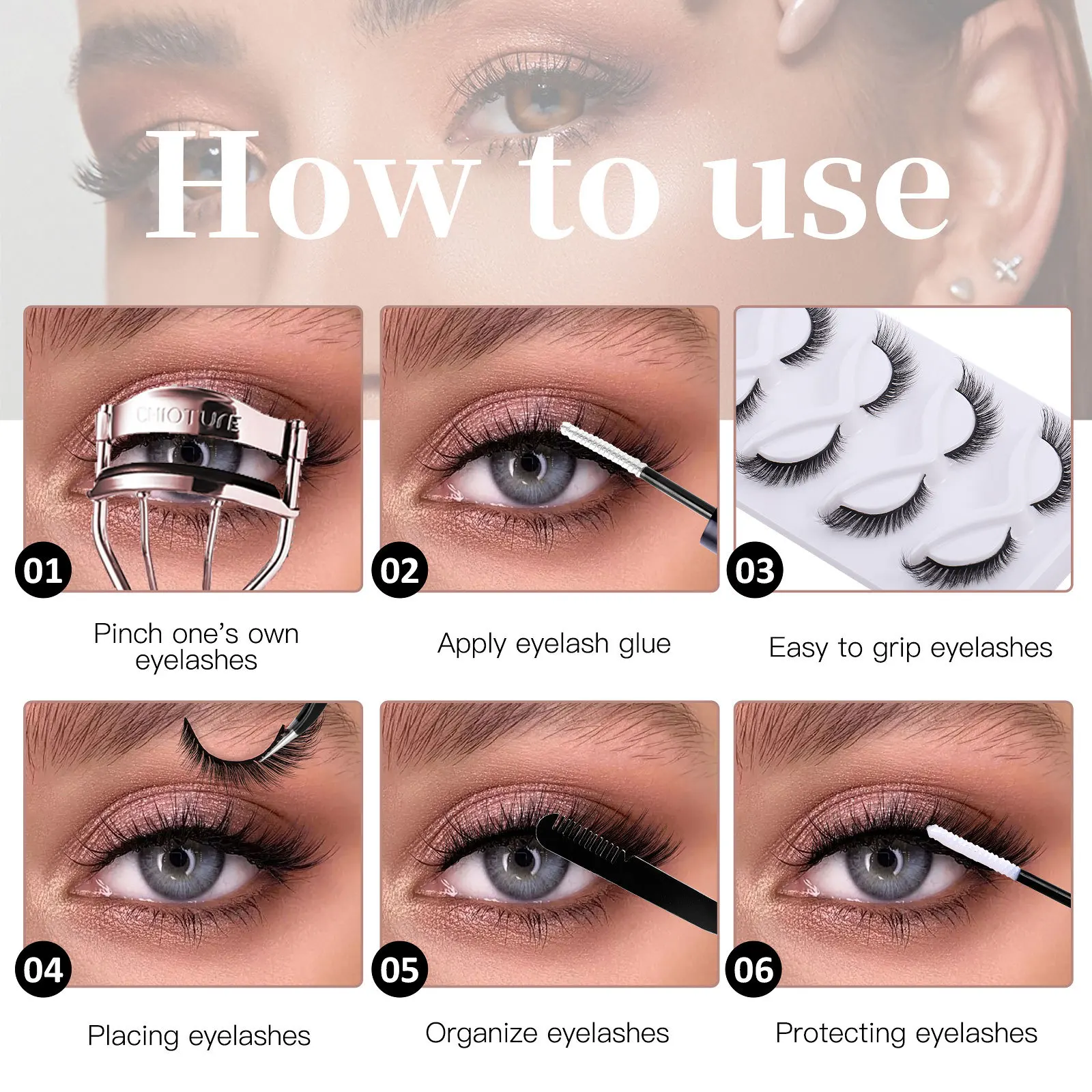 How to use

CHIOTURE

01

Pinch one's own eyelashes

02

Apply eyelash glue

03

Easy to grip eyelashes

04

Placing eyelashes

05

Organize eyelashes

06

Protecting eyelashes