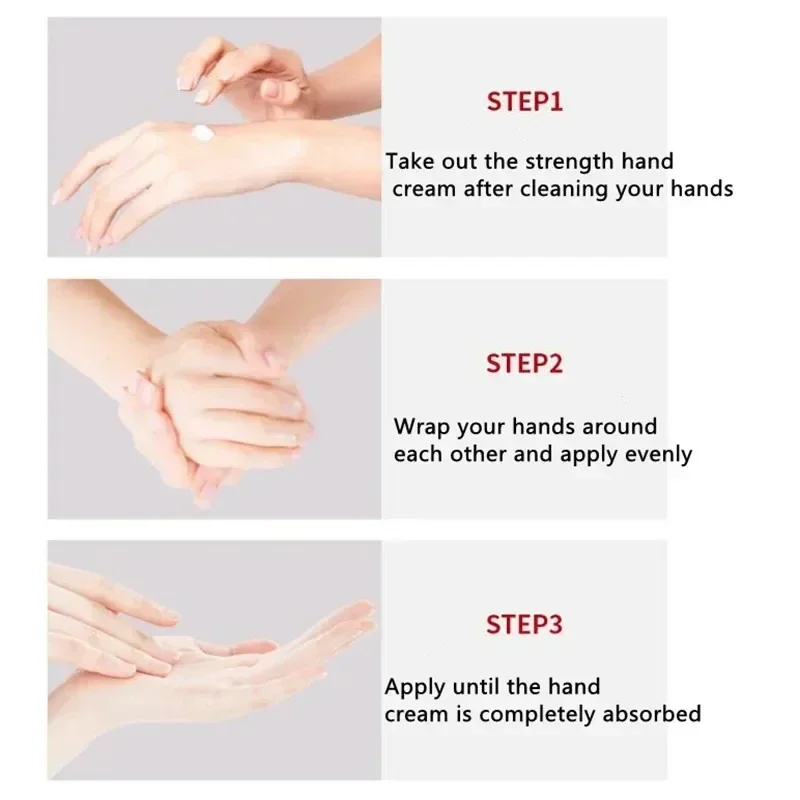 STEP1

Take out the strength hand cream after cleaning your hands

STEP2

Wrap your hands around each other and apply evenly

STEP3

Apply until the hand cream is completely absorbed