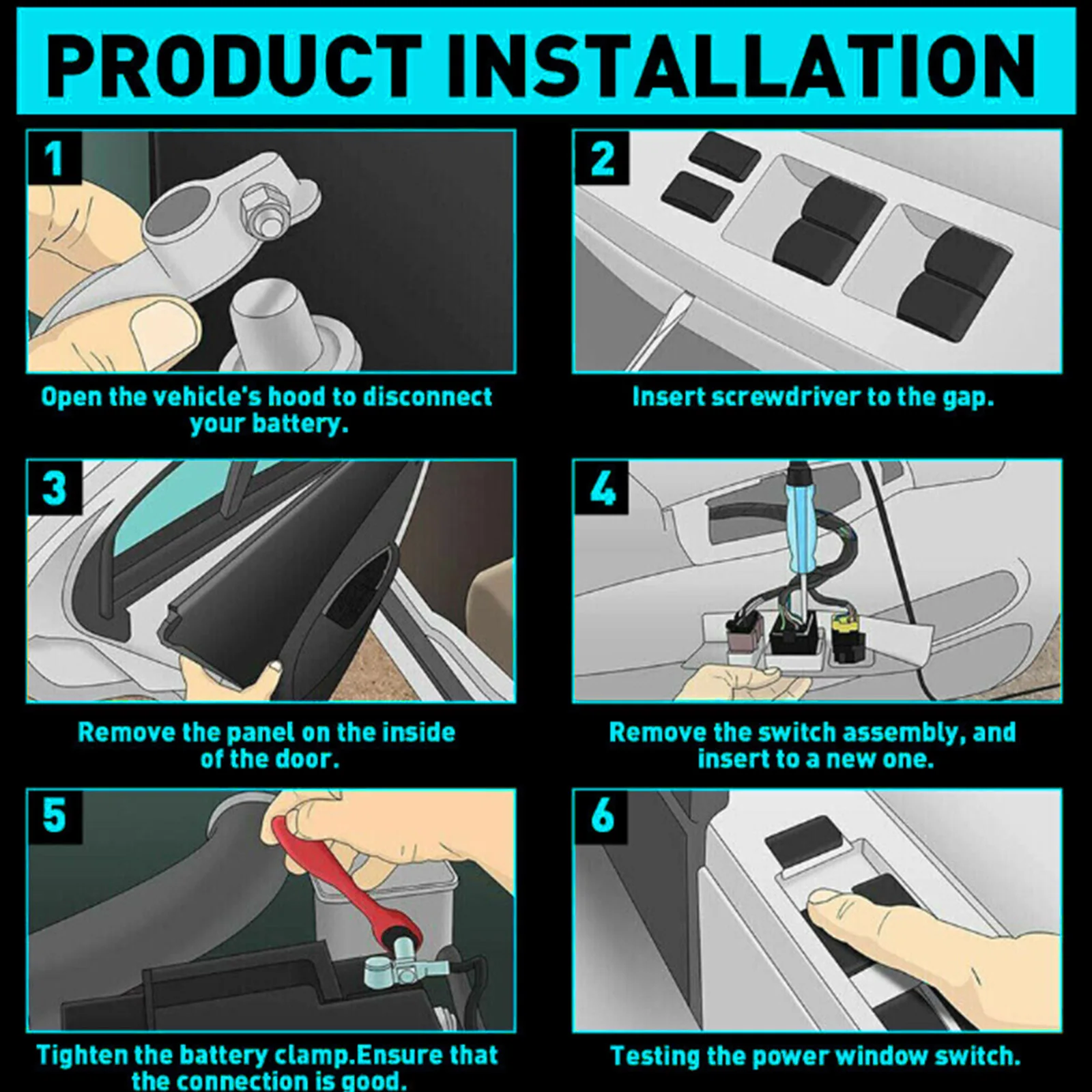 PRODUCT INSTALLATION

1

Open the vehicle's hood to disconnect your battery.

2

Insert screwdriver to the gap.

3

Remove the panel on the inside of the door.

4

Remove the switch assembly, and insert to a new one.

5

Tighten the battery clamp.Ensure that the connection is good.

6

Testing the power window switch.