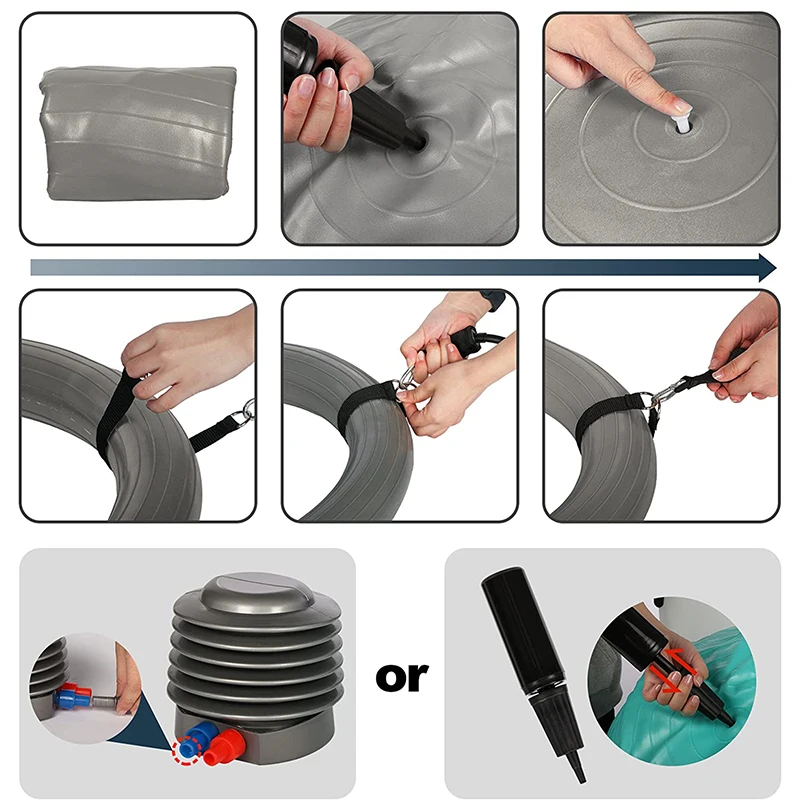 or