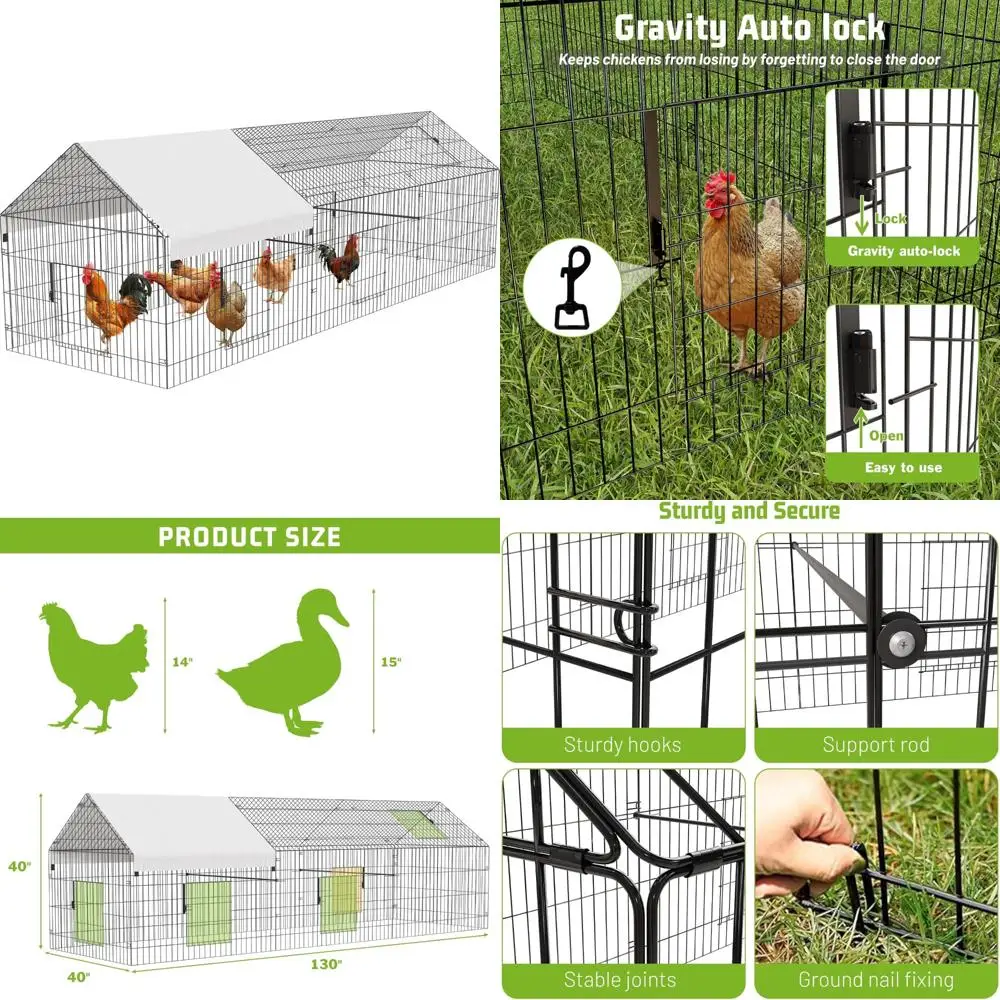 Gravity Auto lock
Keeps chickens from losing by forgetting to close the door

Lock
Gravity auto-lock

Open
Easy to use

PRODUCT SIZE

14"

15"

40"

40"

130"

Sturdy and Secure

Sturdy hooks

Support rod

Stable joints

Ground nail fixing