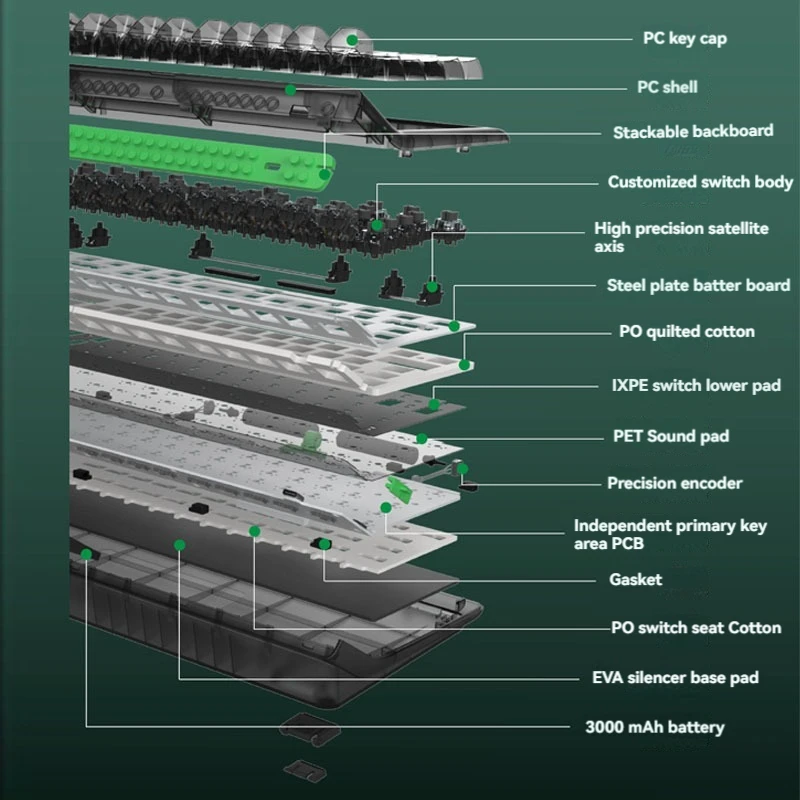 PC key cap

PC shell

Stackable backboard

Customized switch body

High precision satellite axis

Steel plate batter board

PO quilted cotton

IXPE switch lower pad

PET Sound pad

Precision encoder

Independent primary key area PCB

Gasket

PO switch seat Cotton

EVA silencer base pad

3000 mAh battery