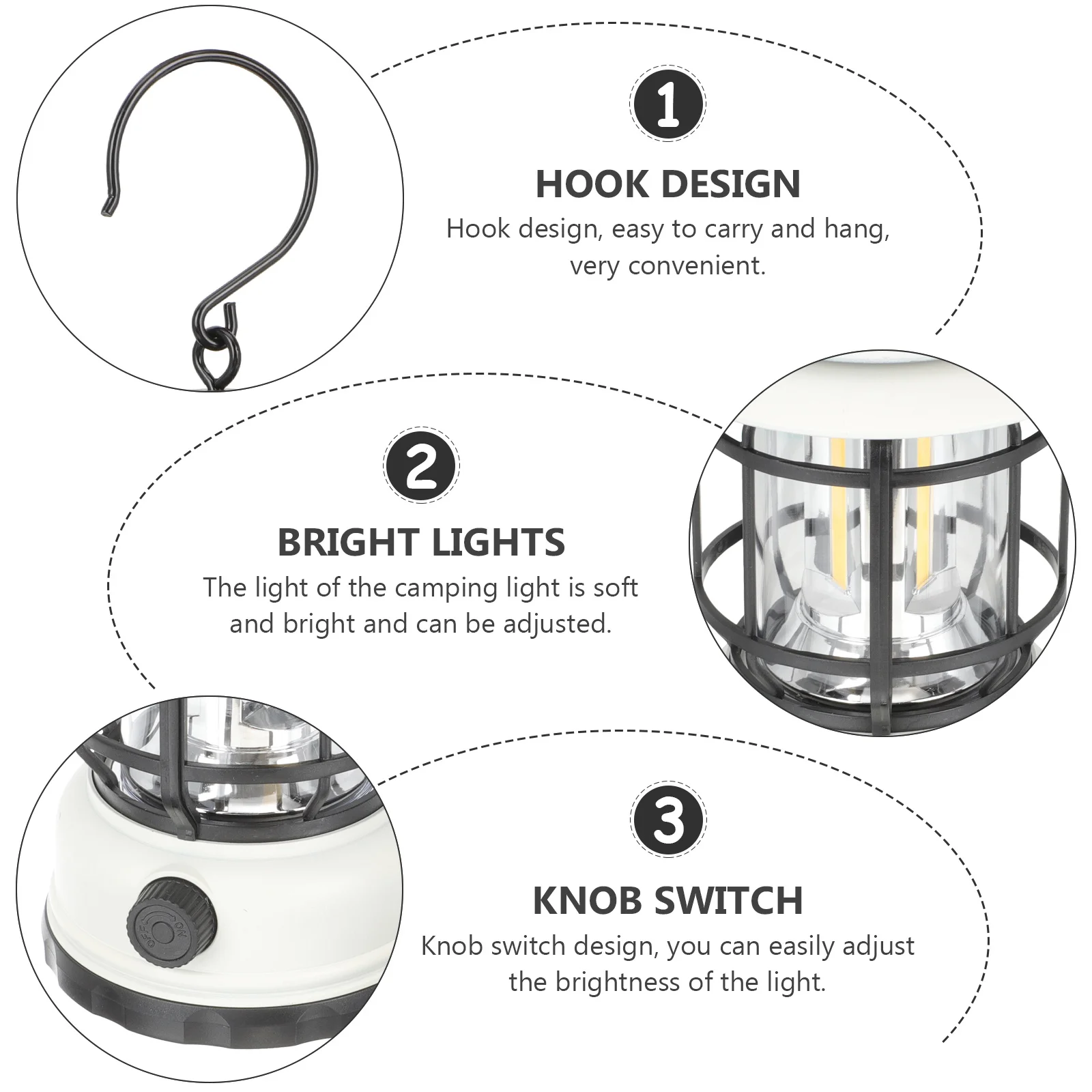 1

HOOK DESIGN

Hook design, easy to carry and hang, very convenient.

2

BRIGHT LIGHTS

The light of the camping light is soft and bright and can be adjusted.

OFF ON

3

KNOB SWITCH

Knob switch design, you can easily adjust the brightness of the light.