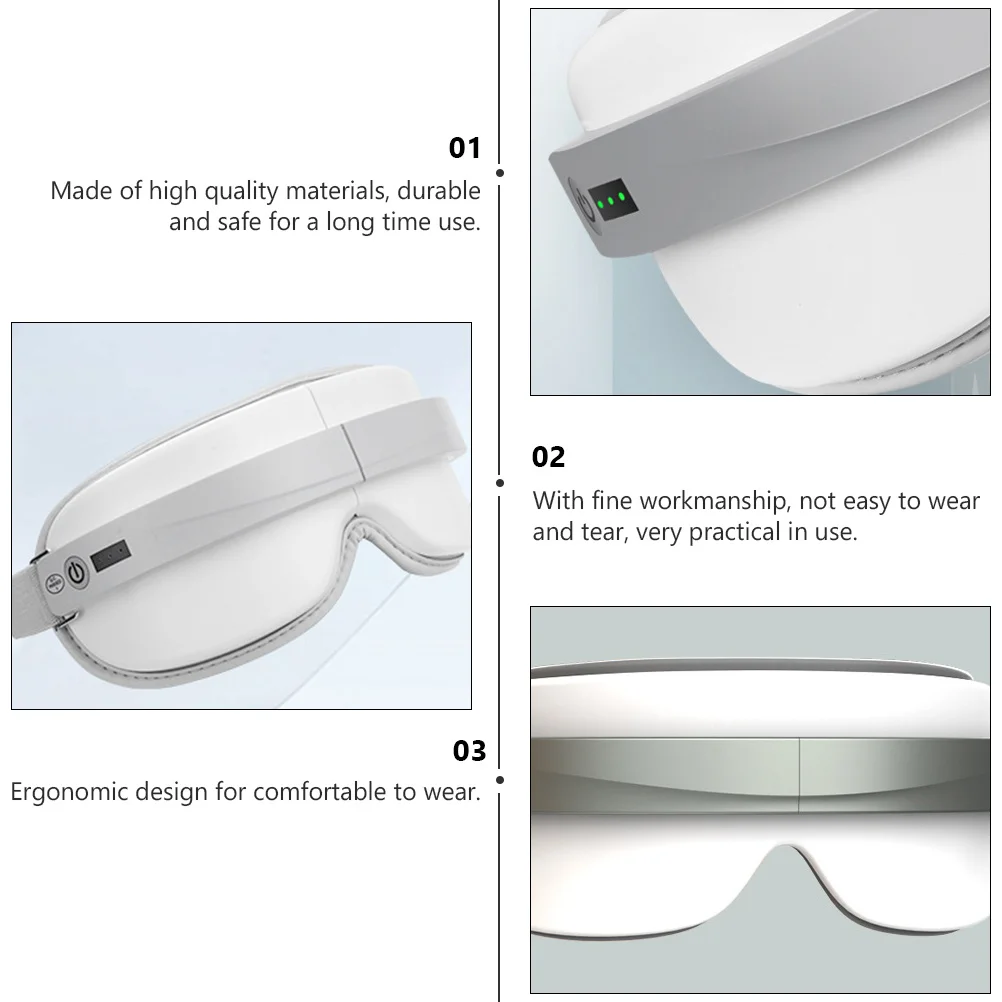 01
Made of high quality materials, durable and safe for a long time use.

02
With fine workmanship, not easy to wear and tear, very practical in use.

03
Ergonomic design for comfortable to wear.