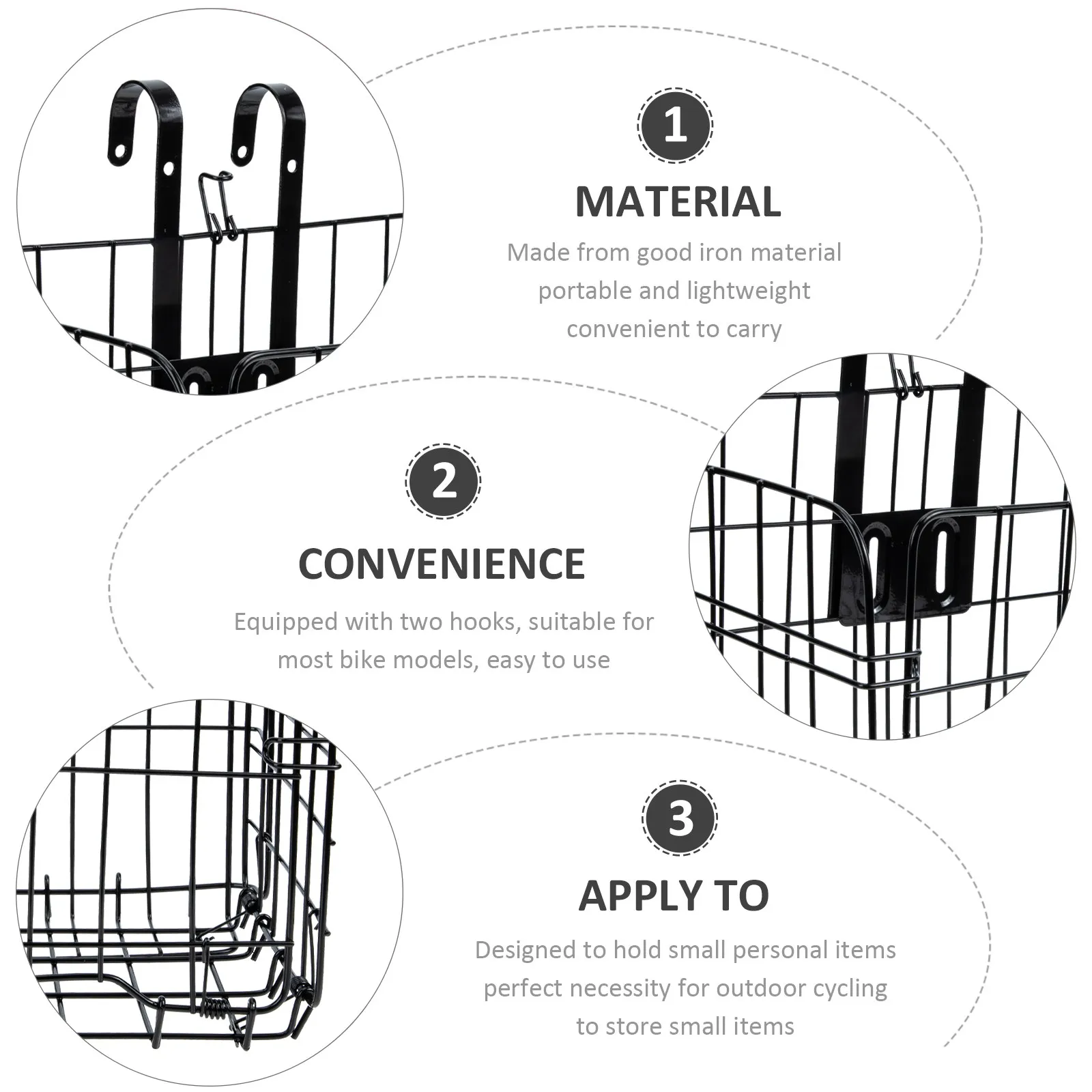 1

MATERIAL

Made from good iron material portable and lightweight convenient to carry

2

CONVENIENCE

Equipped with two hooks, suitable for most bike models, easy to use

3

APPLY TO

Designed to hold small personal items perfect necessity for outdoor cycling to store small items