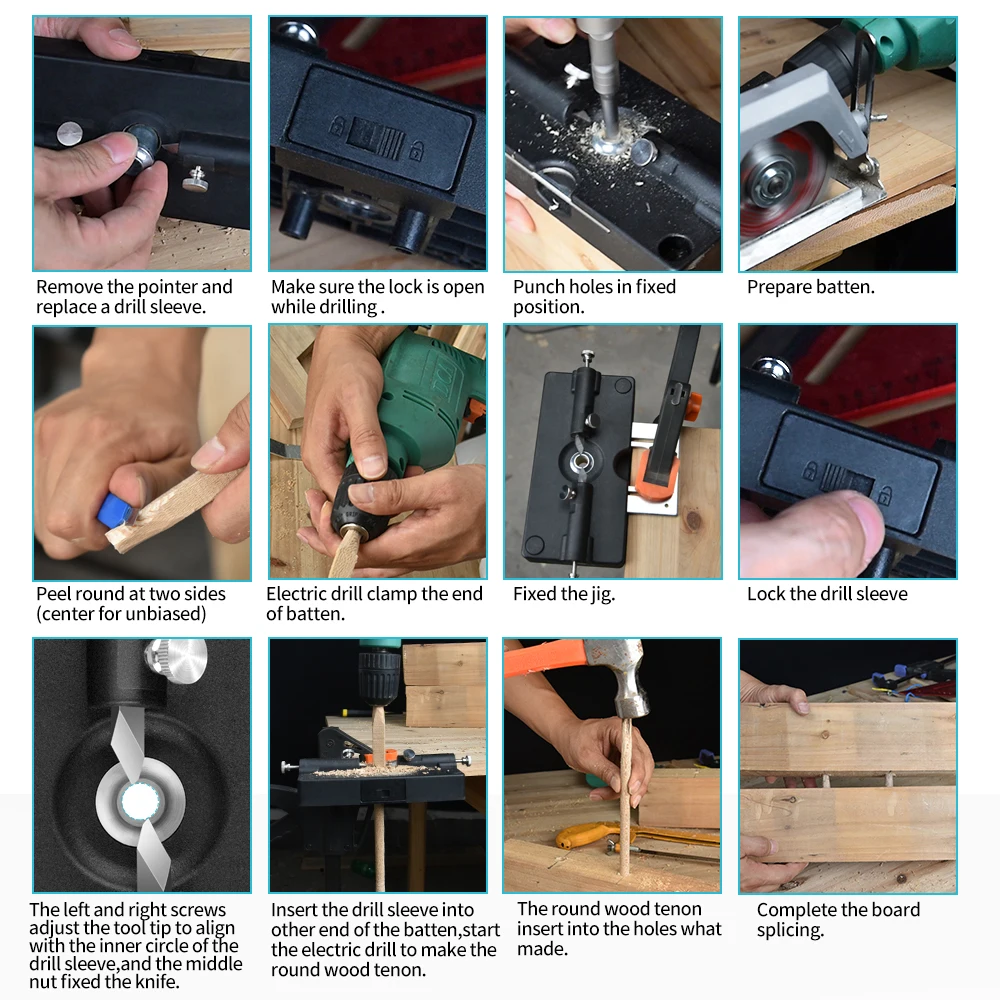 Remove the pointer and replace a drill sleeve.

Make sure the lock is open while drilling .

Punch holes in fixed position.

Prepare batten.

Peel round at two sides (center for unbiased)

Electric drill clamp the end of batten.

Fixed the jig.

Lock the drill sleeve

The left and right screws adjust the tool tip to align with the inner circle of the drill sleeve,and the middle nut fixed the knife.

Insert the drill sleeve into other end of the batten,start the electric drill to make the round wood tenon.

The round wood tenon insert into the holes what made.

Complete the board splicing.