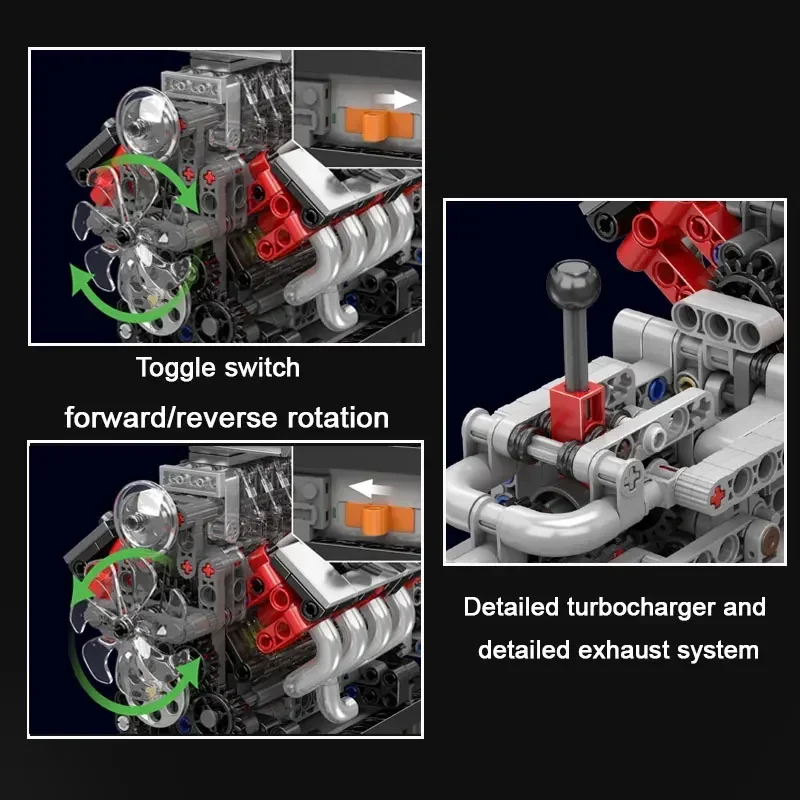 Toggle switch

forward/reverse rotation

Detailed turbocharger and

detailed exhaust system