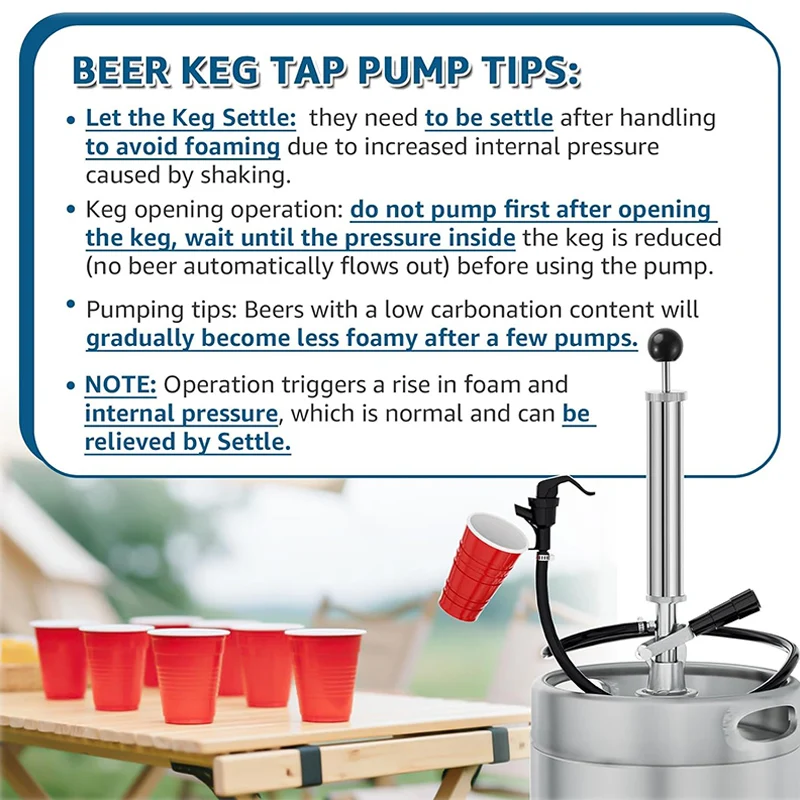 BEER KEG TAP PUMP TIPS:

• Let the Keg Settle: they need to be settle after handling to avoid foaming due to increased internal pressure caused by shaking.

• Keg opening operation: do not pump first after opening the keg, wait until the pressure inside the keg is reduced (no beer automatically flows out) before using the pump.

• Pumping tips: Beers with a low carbonation content will gradually become less foamy after a few pumps.

• NOTE: Operation triggers a rise in foam and internal pressure, which is normal and can be relieved by Settle.