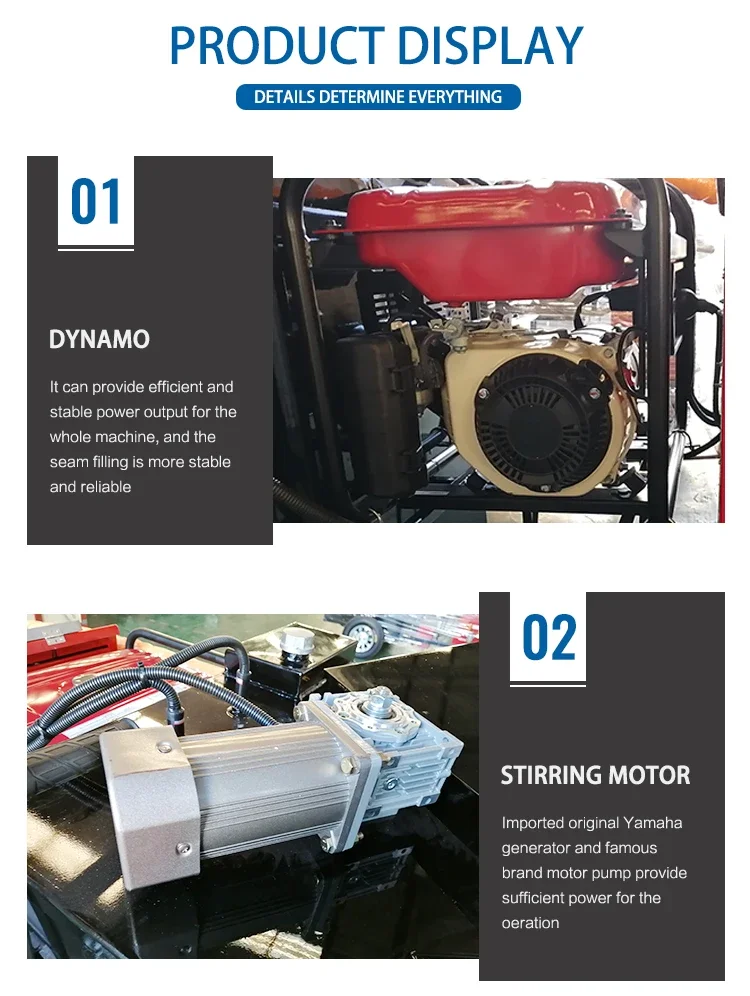 PRODUCT DISPLAY

DETAILS DETERMINE EVERYTHING

01

DYNAMO

It can provide efficient and stable power output for the whole machine, and the seam filling is more stable and reliable

02

STIRRING MOTOR

Imported original Yamaha generator and famous brand motor pump provide sufficient power for the oeration