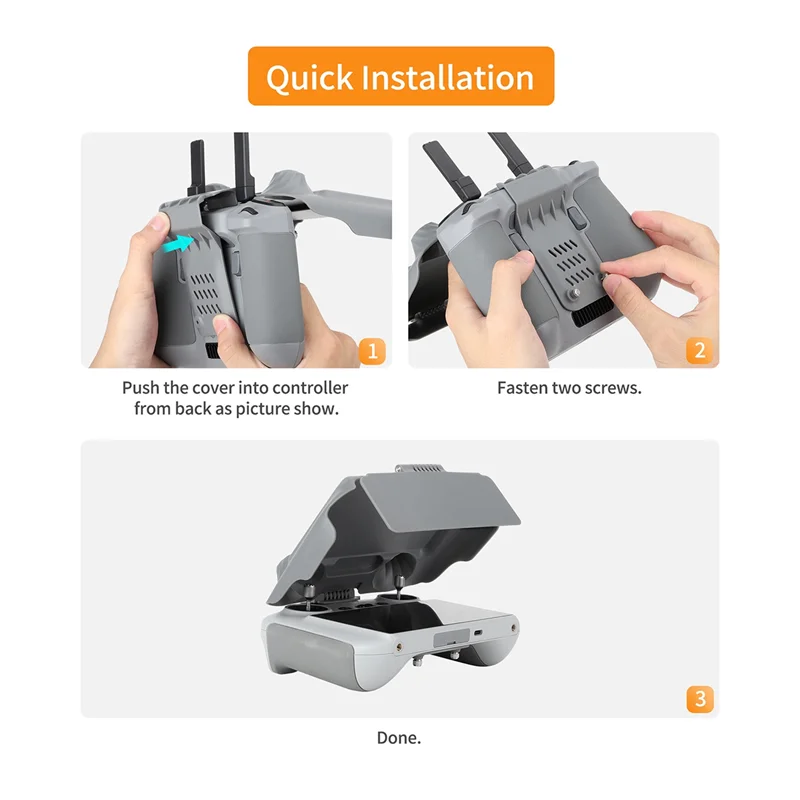 Quick Installation

1

Push the cover into controller from back as picture show.

2

Fasten two screws.

3

Done.