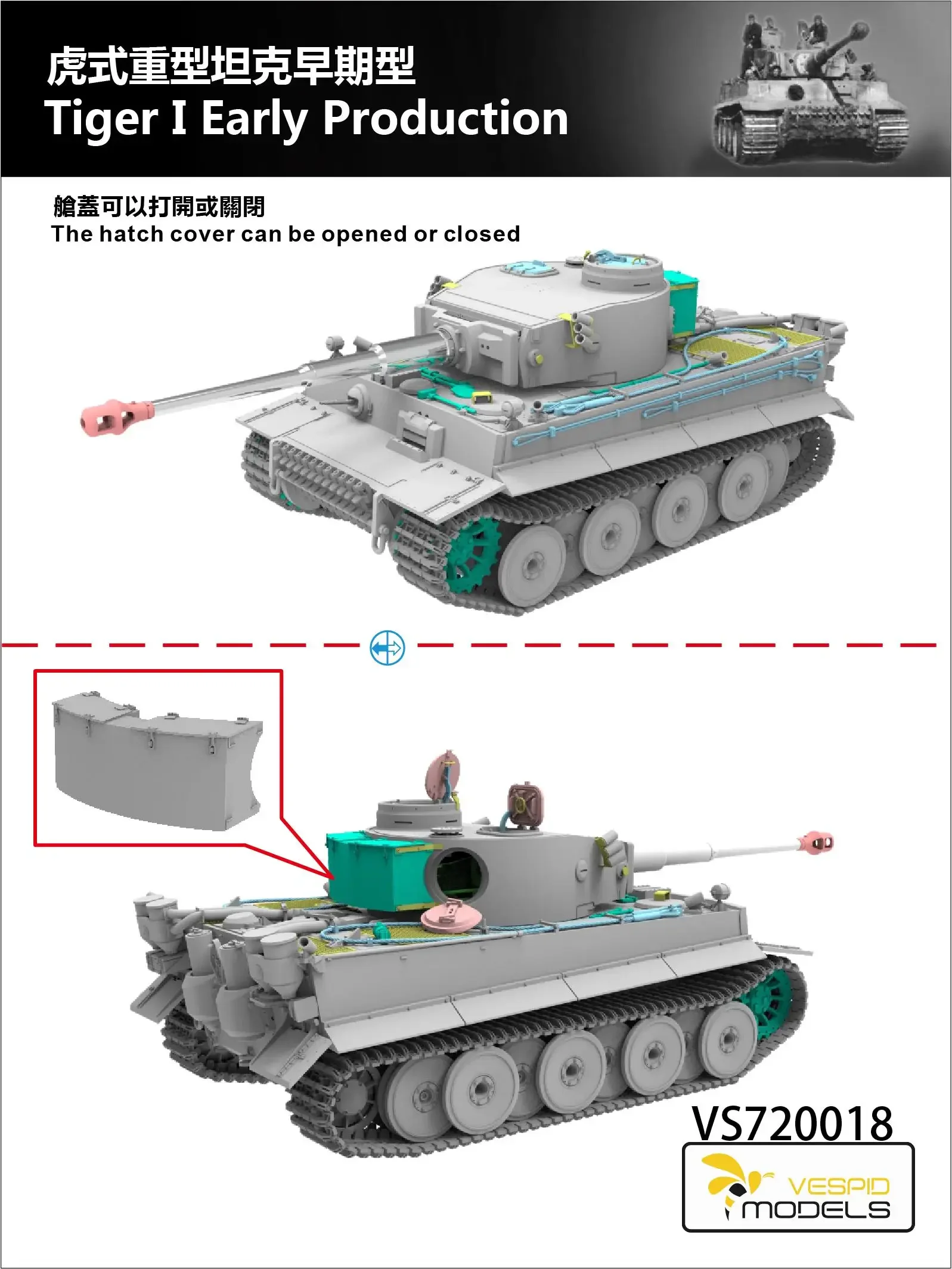 虎式重型坦克早期型
Tiger I Early Production

艙蓋可以打開或關閉
The hatch cover can be opened or closed

VS720018

VESPID MODELS