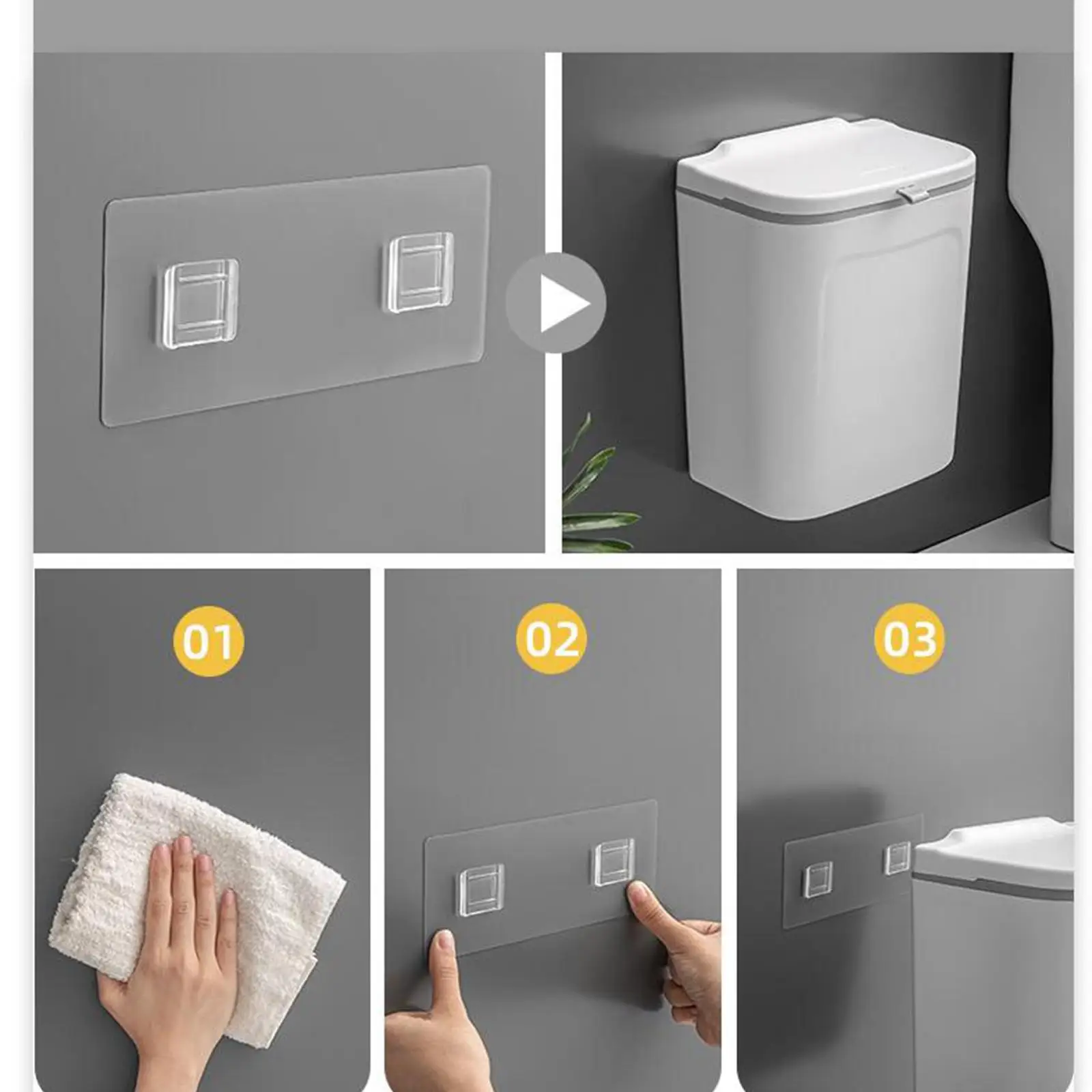 01

02

03