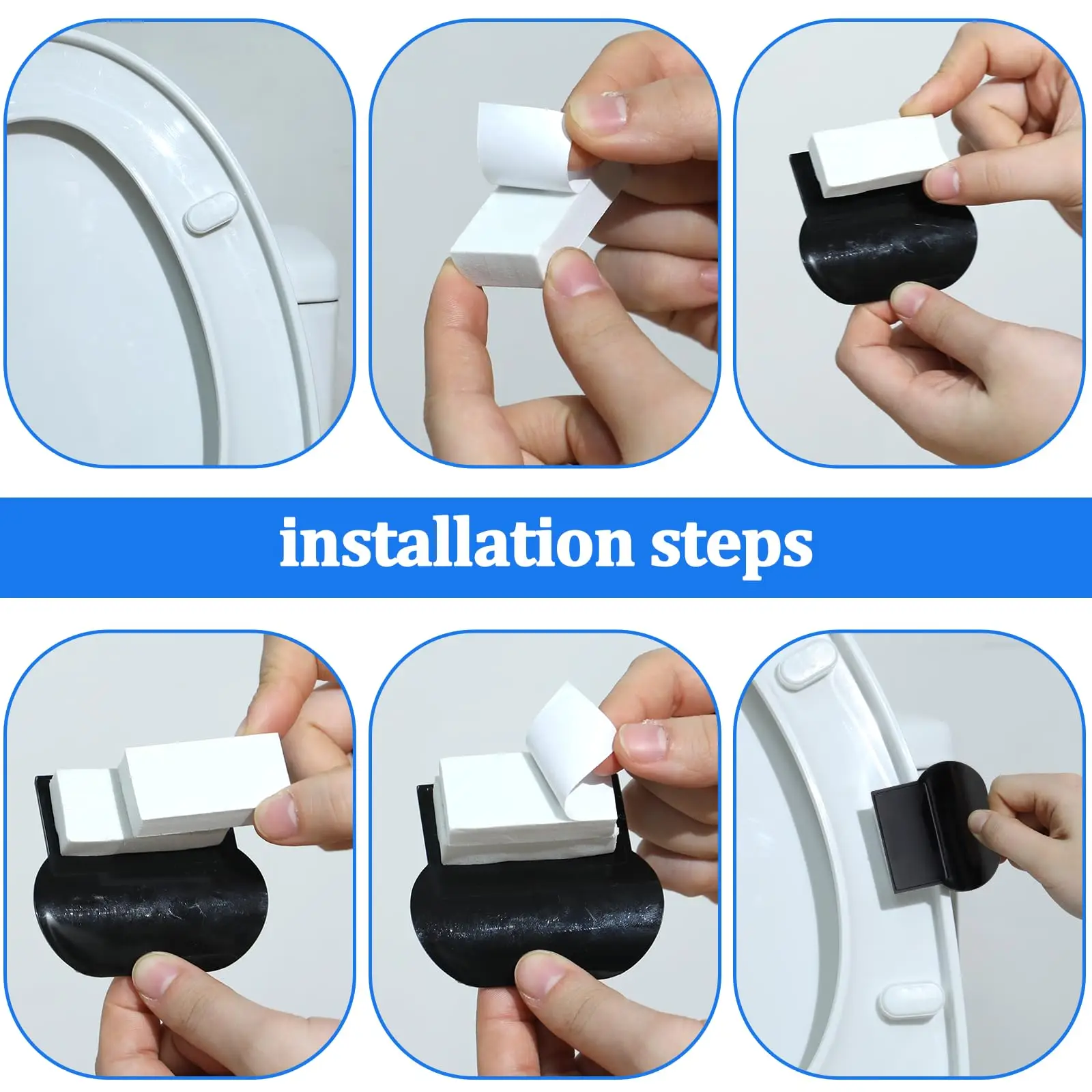 installation steps