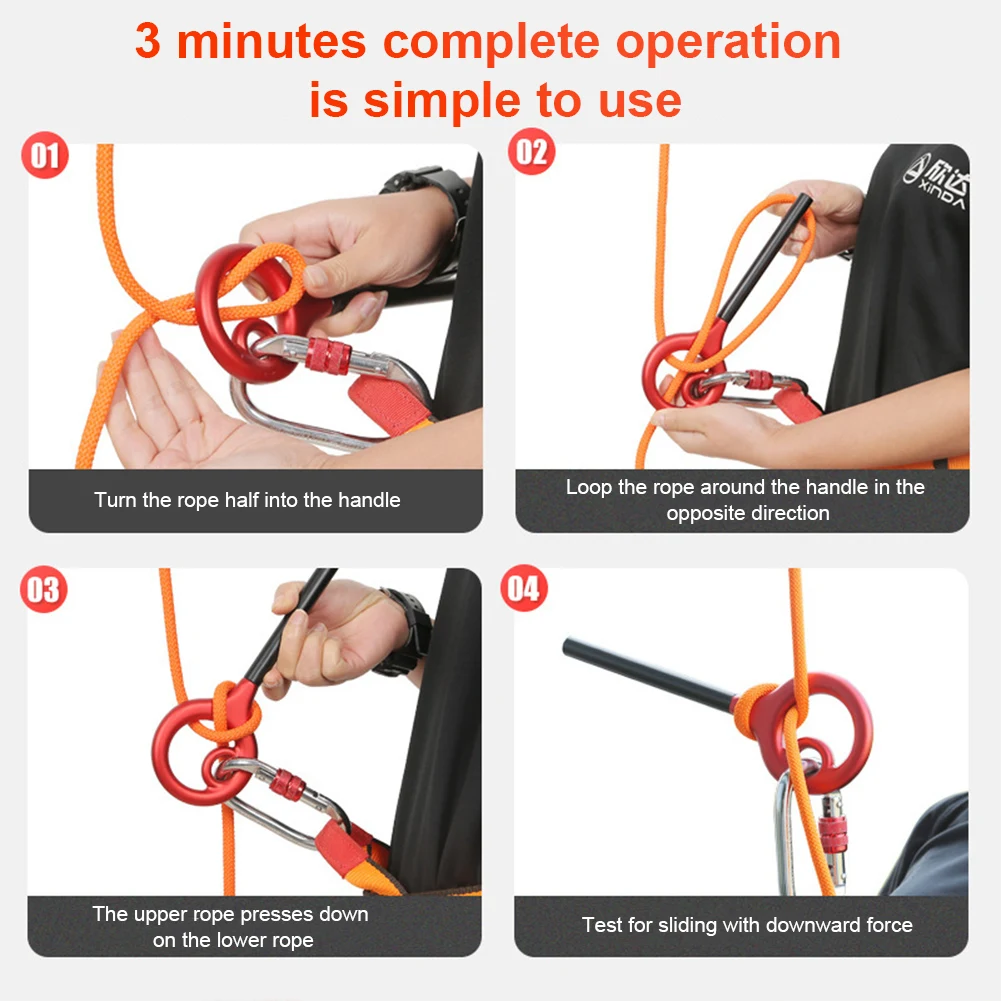 3 minutes complete operation
is simple to use

01

Turn the rope half into the handle

02

欣达
XINDA

Loop the rope around the handle in the opposite direction

03

The upper rope presses down on the lower rope

04

Test for sliding with downward force