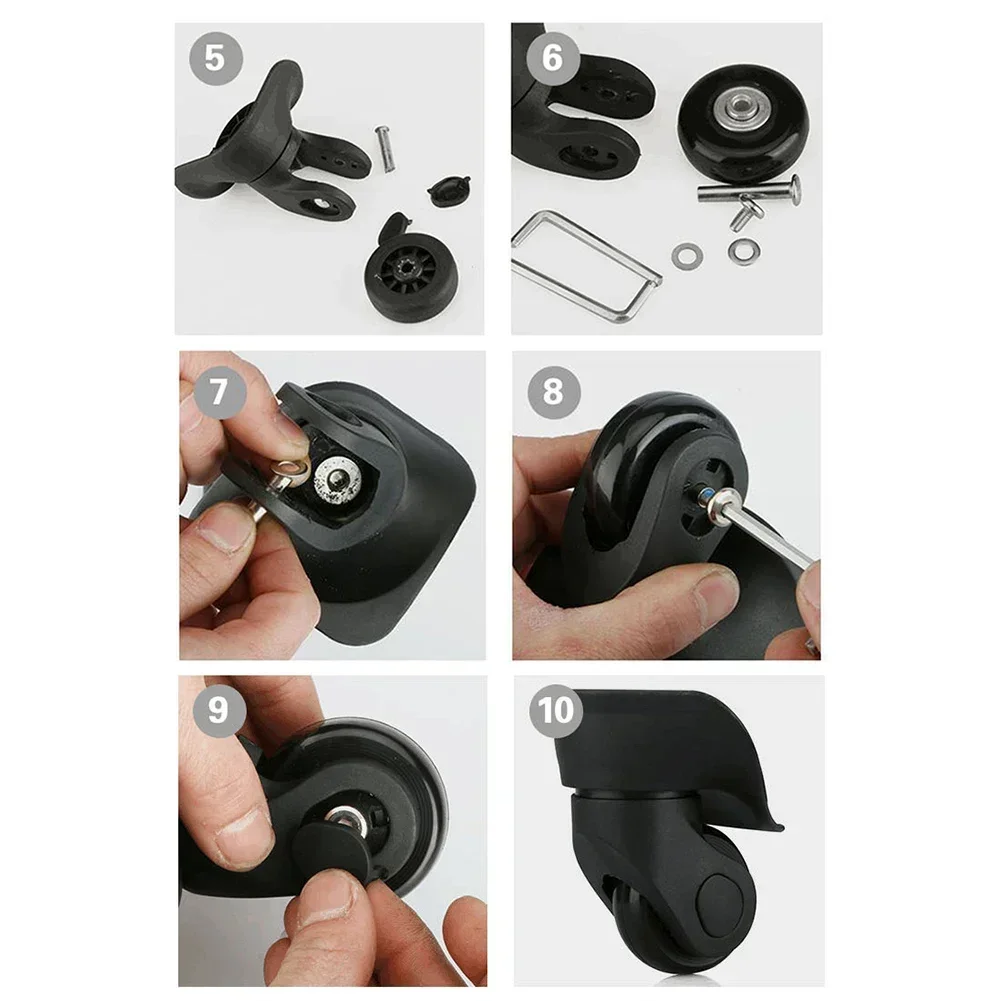 5

6

7

8

9

10