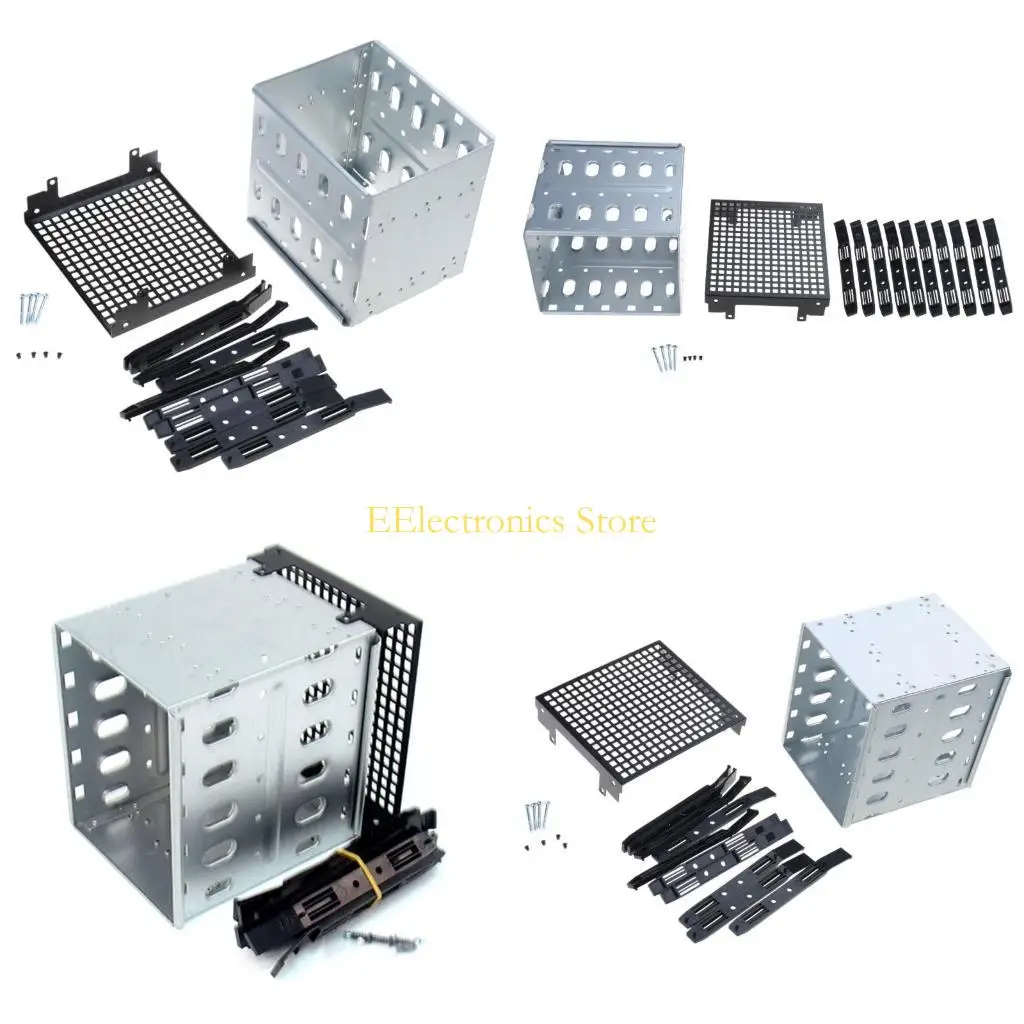 EElectronics Store