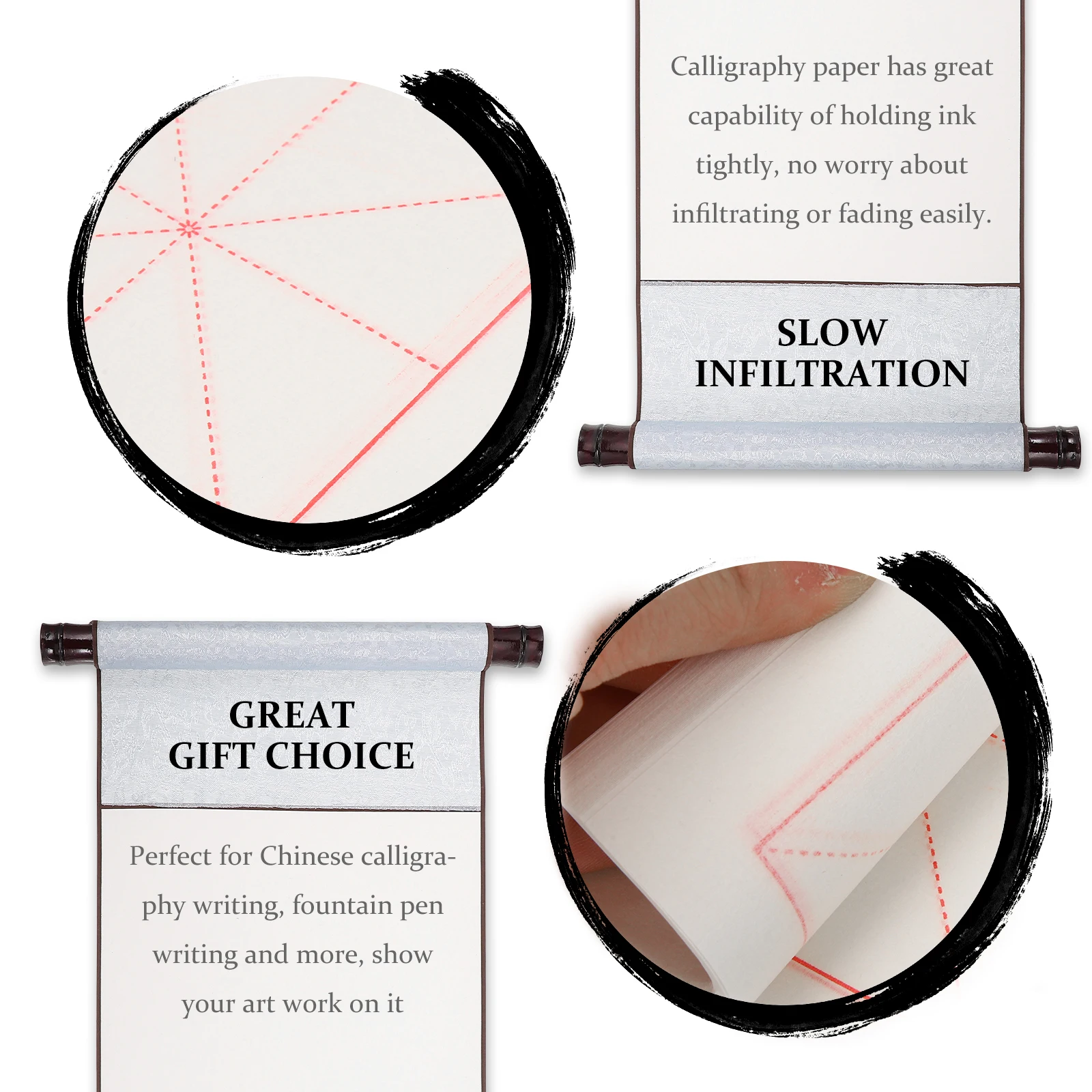 Calligraphy paper has great capability of holding ink tightly, no worry about infiltrating or fading easily.

SLOW INFILTRATION

GREAT GIFT CHOICE

Perfect for Chinese calligraphy writing, fountain pen writing and more, show your art work on it