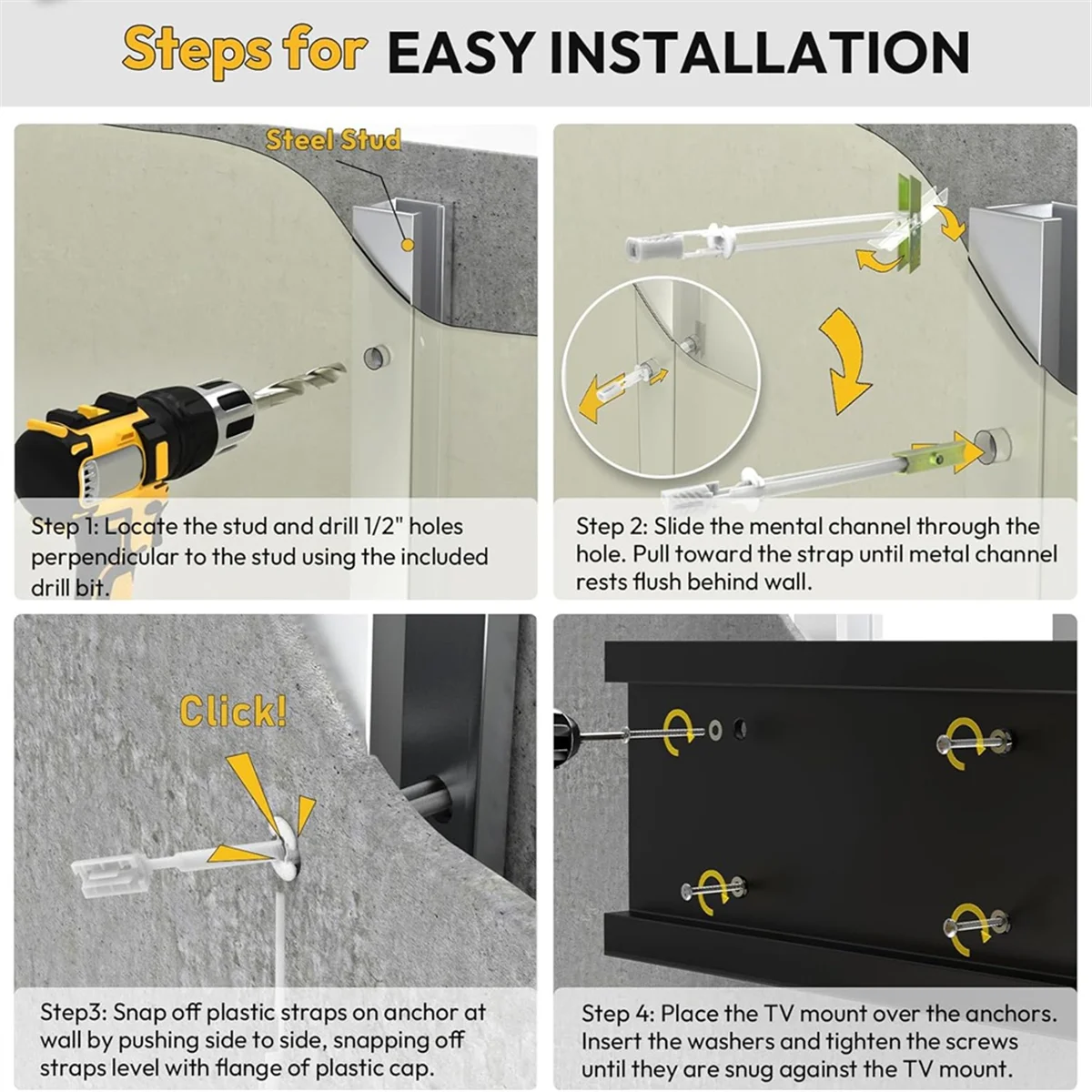 Steps for EASY INSTALLATION

Steel Stud

Step 1: Locate the stud and drill 1/2" holes perpendicular to the stud using the included drill bit.

Step 2: Slide the mental channel through the hole. Pull toward the strap until metal channel rests flush behind wall.

Click!

Step3: Snap off plastic straps on anchor at wall by pushing side to side, snapping off straps level with flange of plastic cap.

Step 4: Place the TV mount over the anchors. Insert the washers and tighten the screws until they are snug against the TV mount.